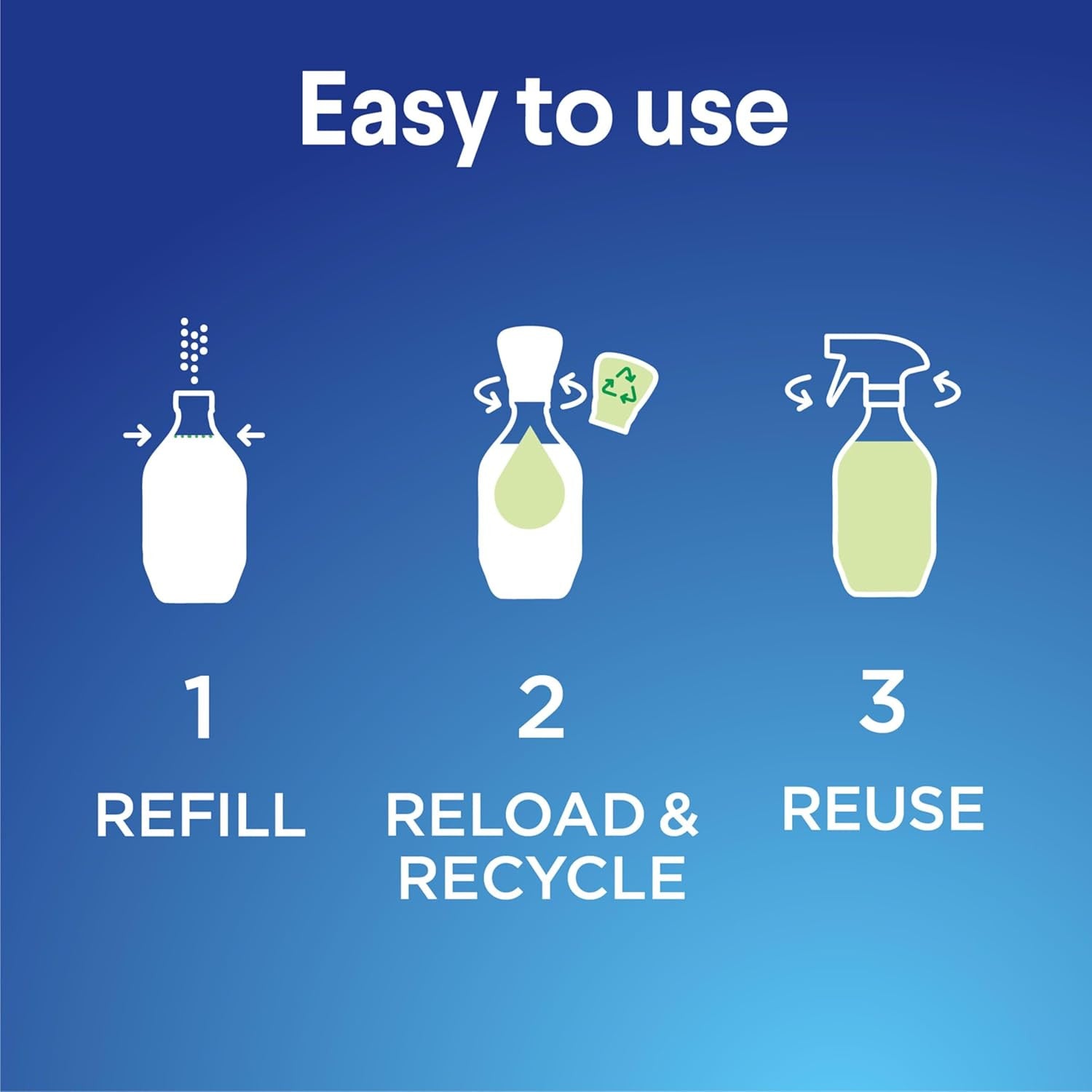 Easy to use

1
REFILL

2
RELOAD &
RECYCLE

3
REUSE