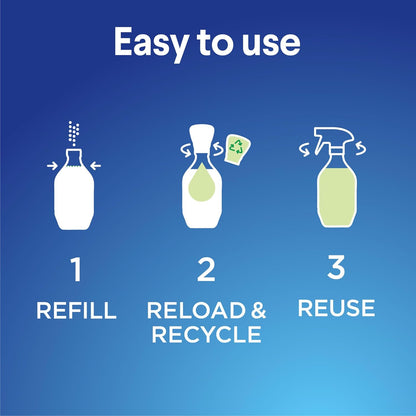 Easy to use

1
REFILL

2
RELOAD & RECYCLE

3
REUSE