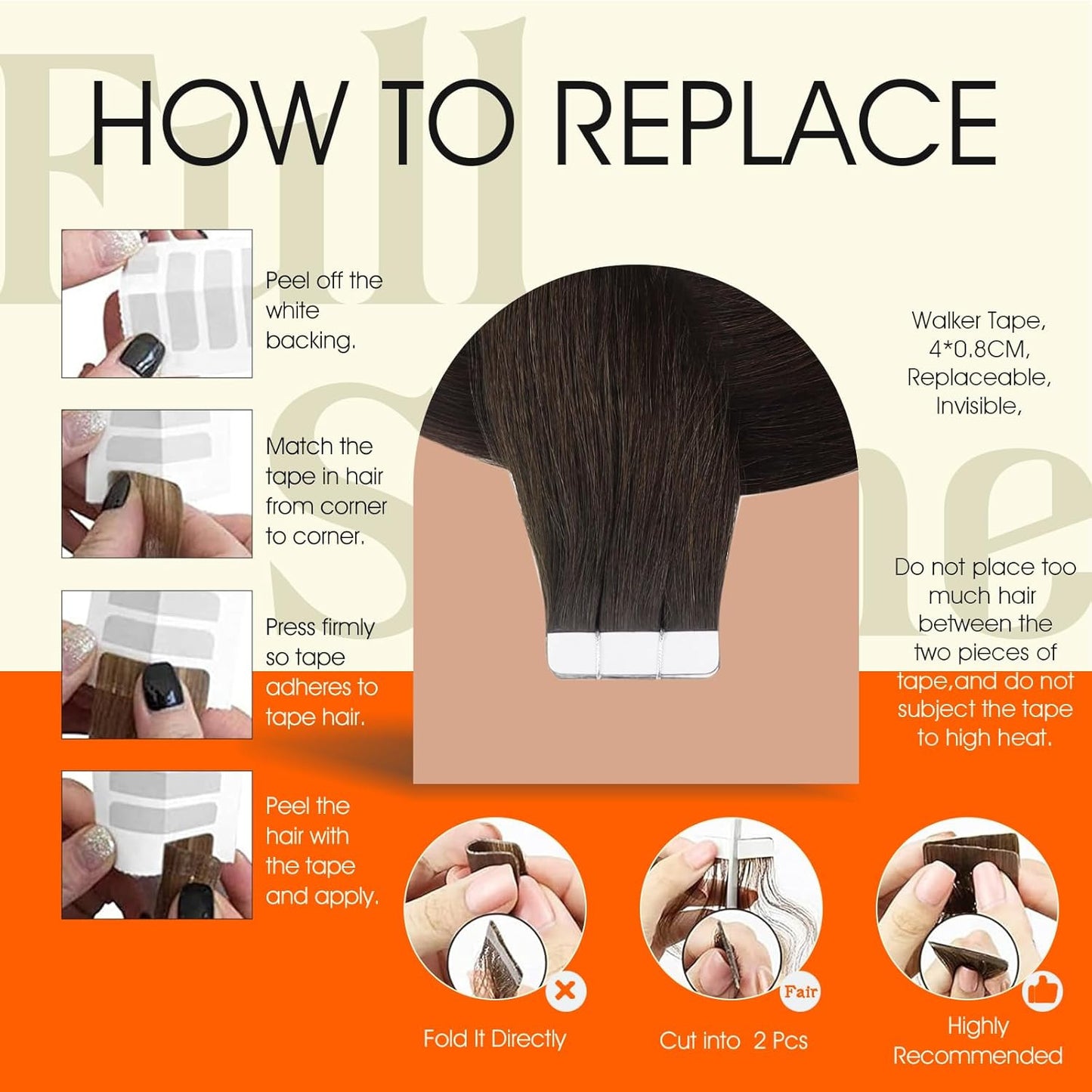 Full Shine

HOW TO REPLACE

Peel off the white backing.

Match the tape in hair from corner to corner.

Press firmly so tape adheres to tape hair.

Peel the hair with the tape and apply.

Walker Tape, 4*0.8CM, Replaceable, Invisible,

Do not place too much hair between the two pieces of tape,and do not subject the tape to high heat.

Fold It Directly

Fair

Cut into 2 Pcs

Highly Recommended