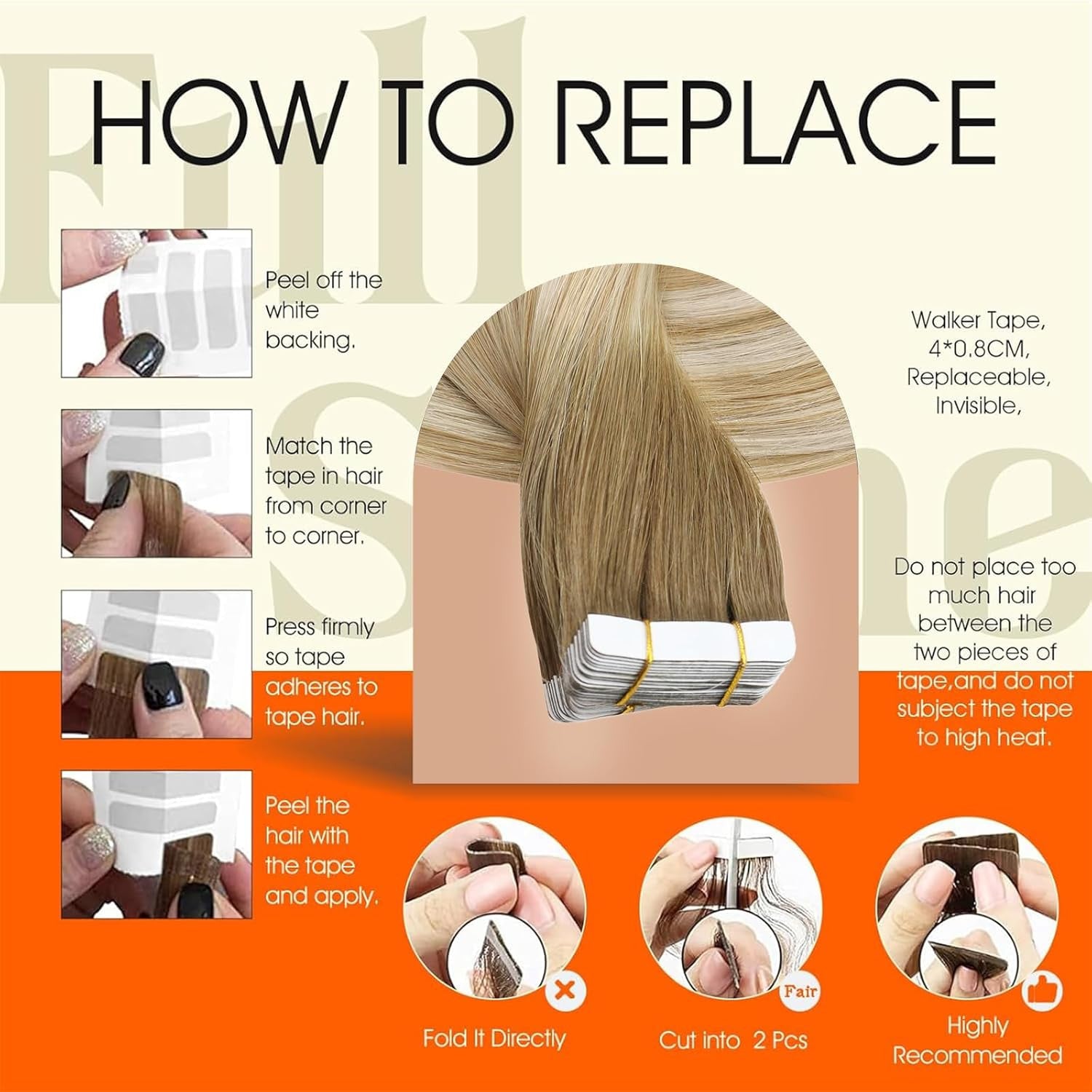 Full Shine

HOW TO REPLACE

Peel off the white backing.

Match the tape in hair from corner to corner.

Press firmly so tape adheres to tape hair.

Peel the hair with the tape and apply.

Walker Tape, 4*0.8CM, Replaceable, Invisible,

Do not place too much hair between the two pieces of tape,and do not subject the tape to high heat.

Fold It Directly

Fair

Cut into 2 Pcs

Highly Recommended