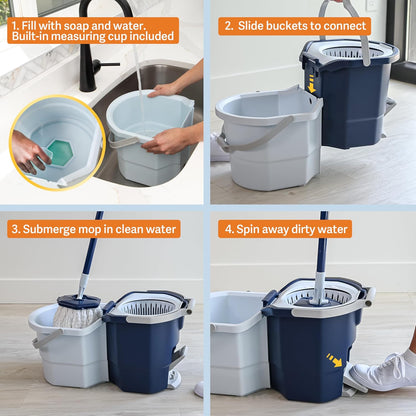 1. Fill with soap and water. Built-in measuring cup included

2. Slide buckets to connect

3. Submerge mop in clean water

4. Spin away dirty water