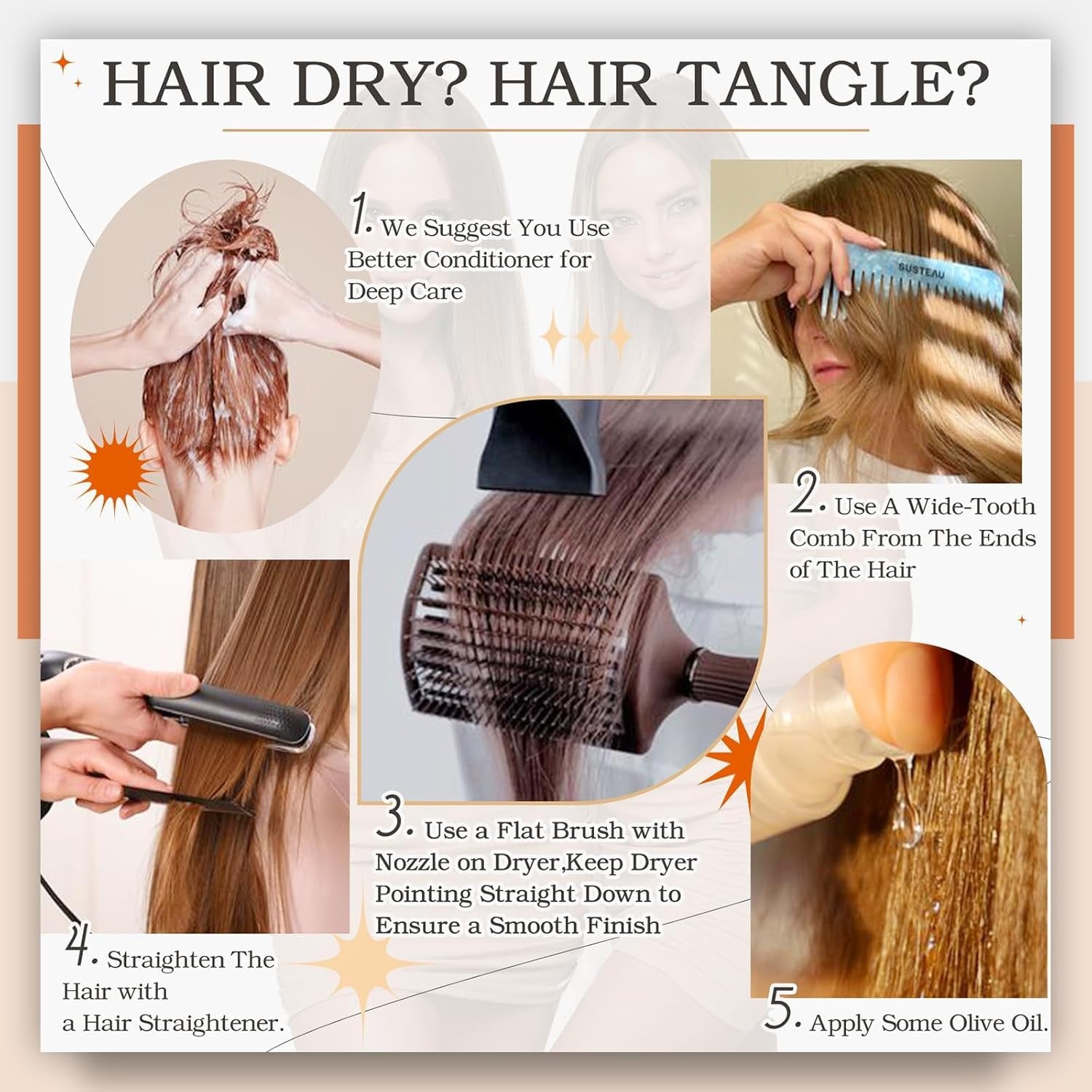 HAIR DRY? HAIR TANGLE?

1. We Suggest You Use Better Conditioner for Deep Care

SUSTEAU

2. Use A Wide-Tooth Comb From The Ends of The Hair

3. Use a Flat Brush with Nozzle on Dryer,Keep Dryer Pointing Straight Down to Ensure a Smooth Finish

4. Straighten The Hair with a Hair Straightener.

5. Apply Some Olive Oil.