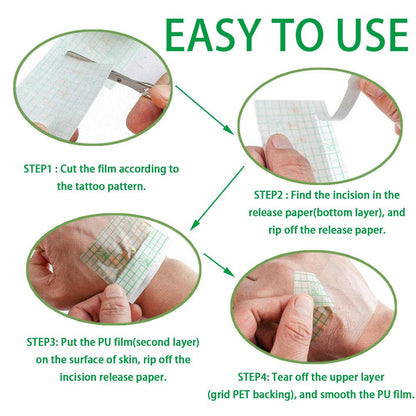 EASY TO USE

STEP1 : Cut the film according to the tattoo pattern.

STEP2 : Find the incision in the release paper(bottom layer), and rip off the release paper.

STEP3: Put the PU film(second layer) on the surface of skin, rip off the incision release paper.

STEP4: Tear off the upper layer (grid PET backing), and smooth the PU film.