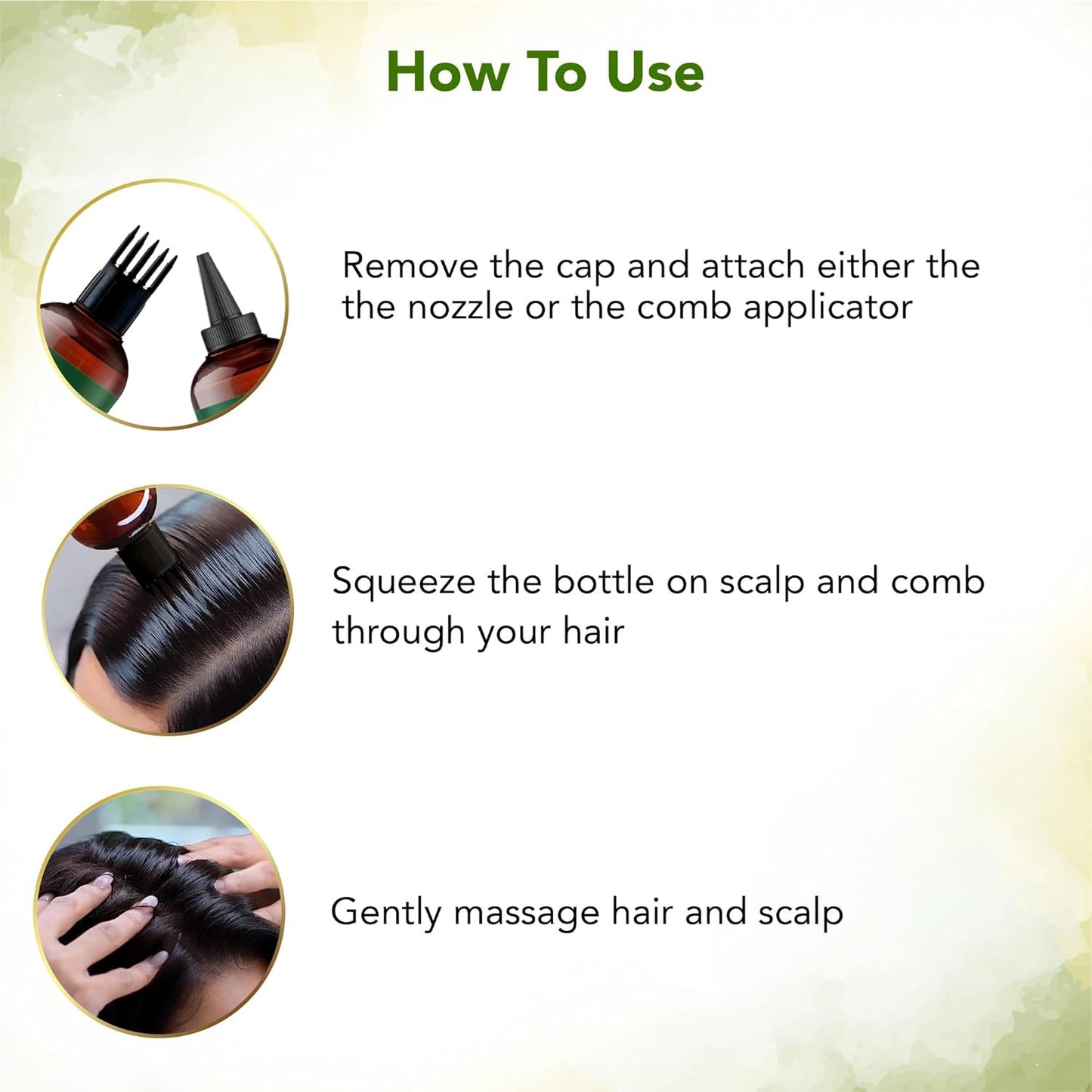 How To Use

Remove the cap and attach either the the nozzle or the comb applicator

Squeeze the bottle on scalp and comb through your hair

Gently massage hair and scalp