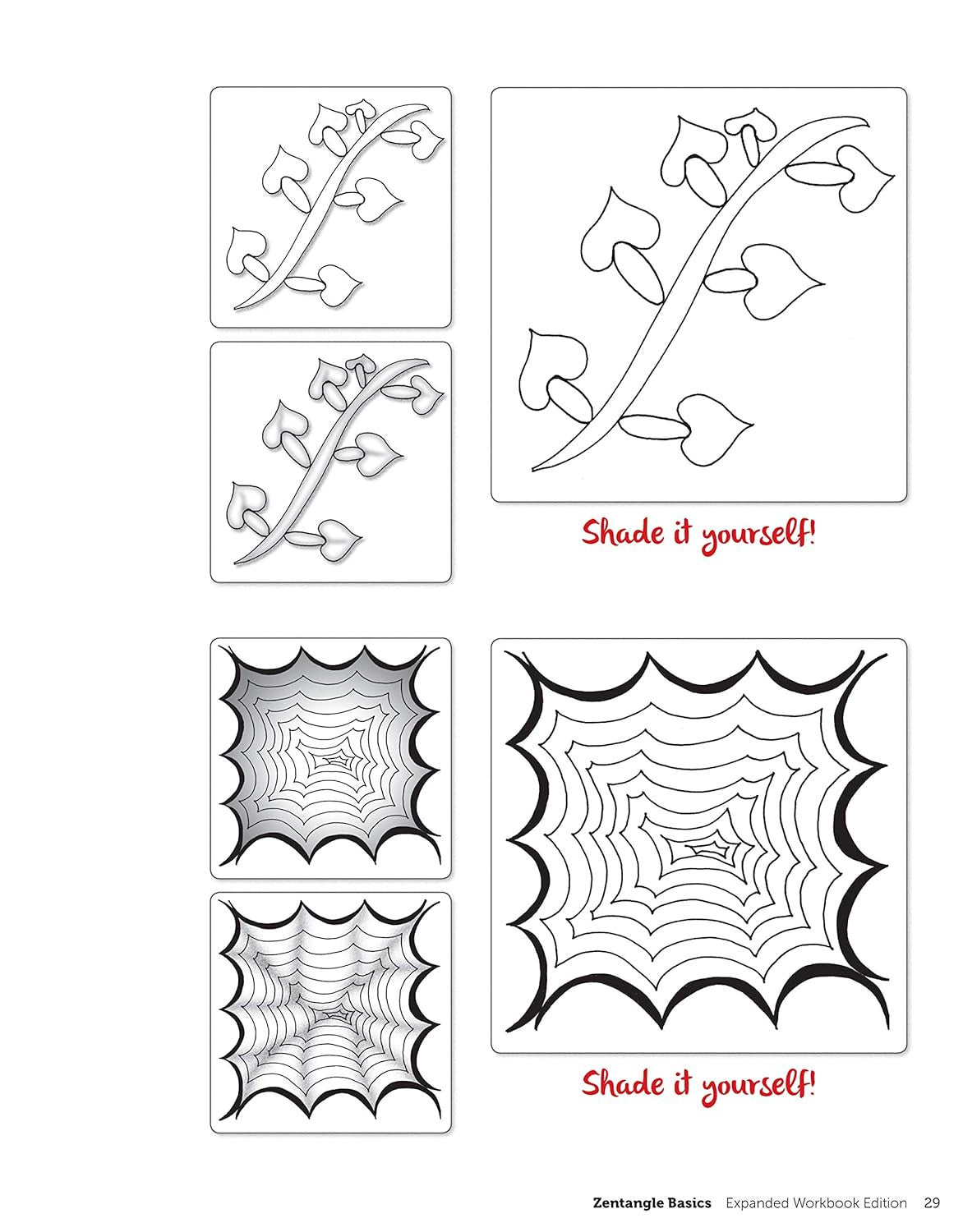 Shade it yourself!

Shade it yourself!

Zentangle Basics Expanded Workbook Edition 29