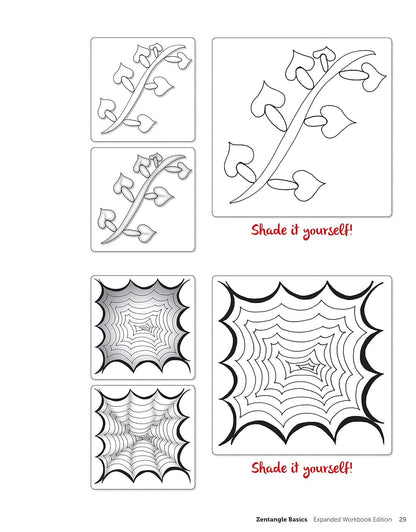 Shade it yourself!

Shade it yourself!

Zentangle Basics Expanded Workbook Edition 29