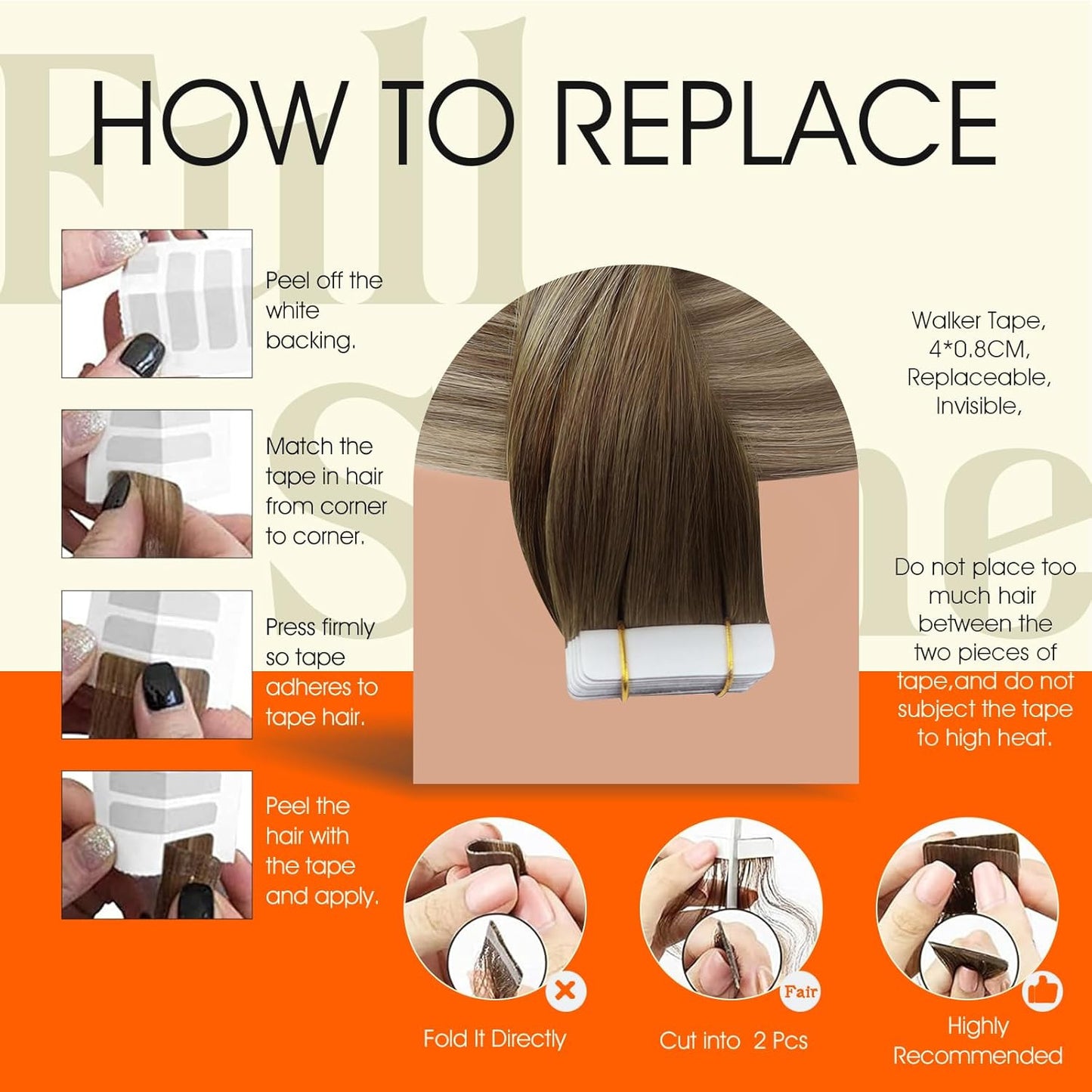 Full Shine

HOW TO REPLACE

Peel off the white backing.

Match the tape in hair from corner to corner.

Press firmly so tape adheres to tape hair.

Peel the hair with the tape and apply.

Walker Tape, 4*0.8CM, Replaceable, Invisible,

Do not place too much hair between the two pieces of tape,and do not subject the tape to high heat.

Fold It Directly

Fair

Cut into 2 Pcs

Highly Recommended