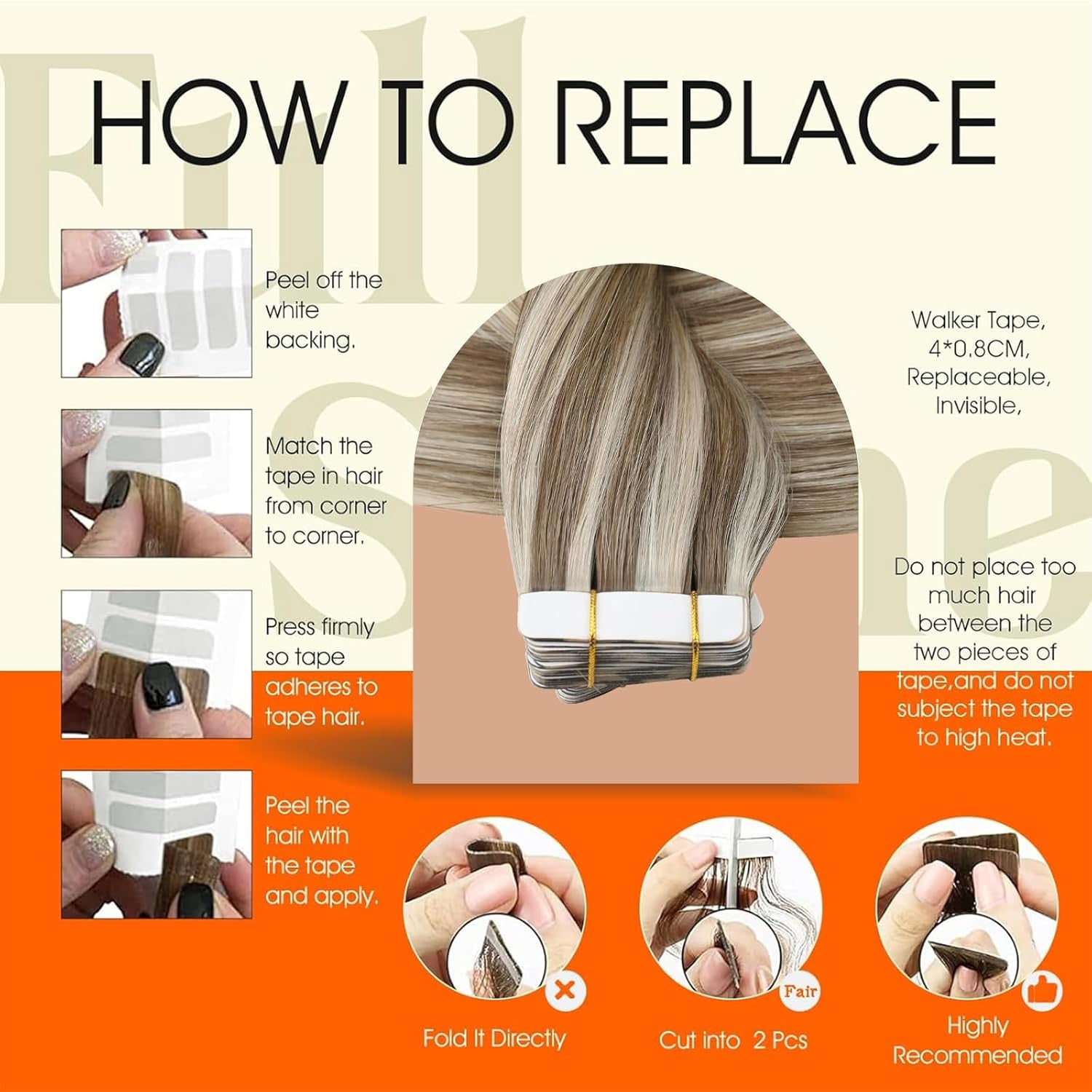 Full Shine

HOW TO REPLACE

Peel off the white backing.

Match the tape in hair from corner to corner.

Press firmly so tape adheres to tape hair.

Peel the hair with the tape and apply.

Walker Tape, 4*0.8CM, Replaceable, Invisible,

Do not place too much hair between the two pieces of tape,and do not subject the tape to high heat.

Fold It Directly

Fair

Cut into 2 Pcs

Highly Recommended