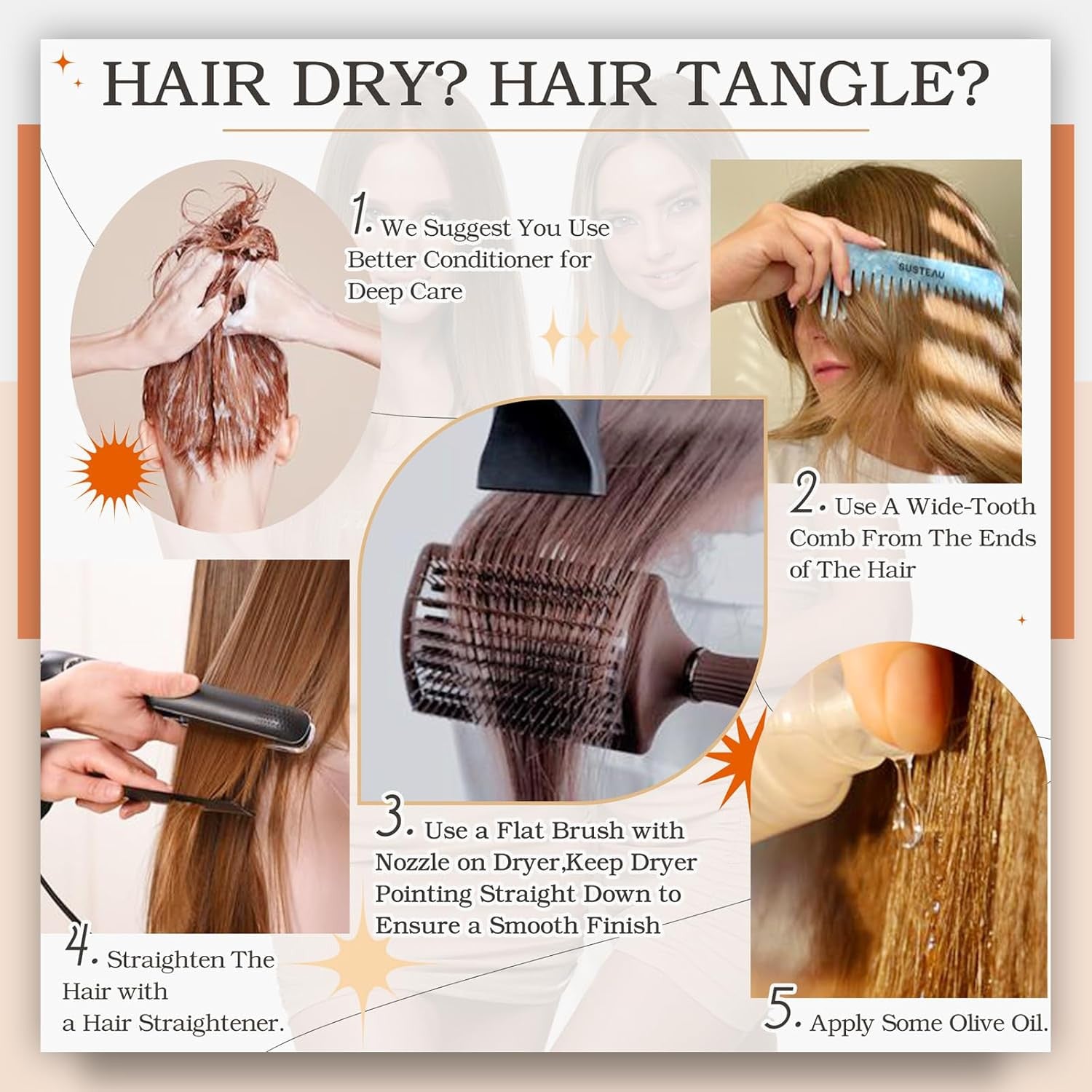 HAIR DRY? HAIR TANGLE?

1. We Suggest You Use Better Conditioner for Deep Care

SUSTEAU

2. Use A Wide-Tooth Comb From The Ends of The Hair

3. Use a Flat Brush with Nozzle on Dryer,Keep Dryer Pointing Straight Down to Ensure a Smooth Finish

4. Straighten The Hair with a Hair Straightener.

5. Apply Some Olive Oil.