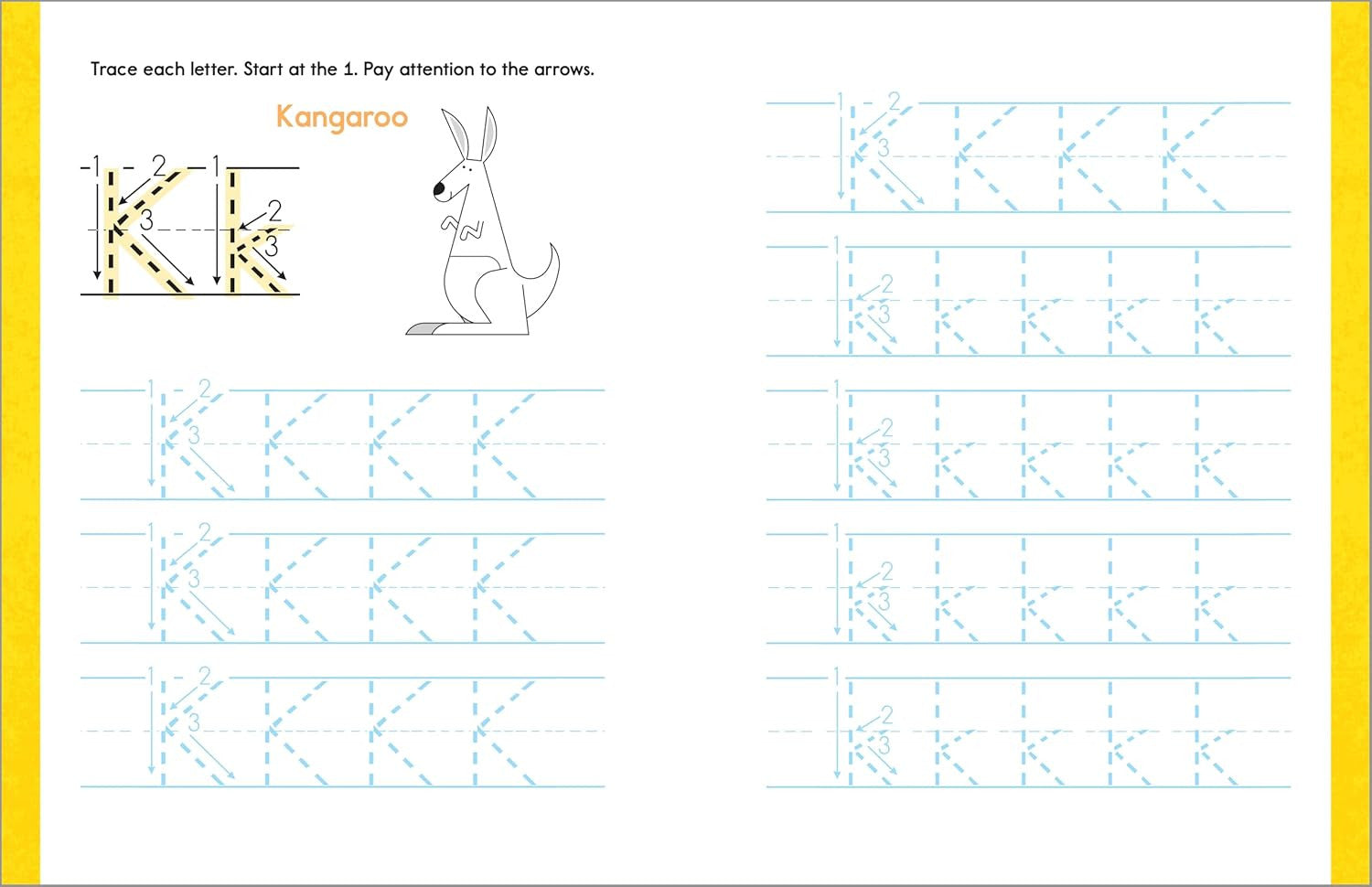 Trace each letter. Start at the 1. Pay attention to the arrows.

Kangaroo

1 2 3 K 1 2 3 k

1 2 3 K K K K

1 2 3 K K K K

1 2 3 K K K K

1 2 3 K K K K

1 2 3 k k k k k

1 2 3 k k k k k

1 2 3 k k k k k

1 2 3 k k k k k