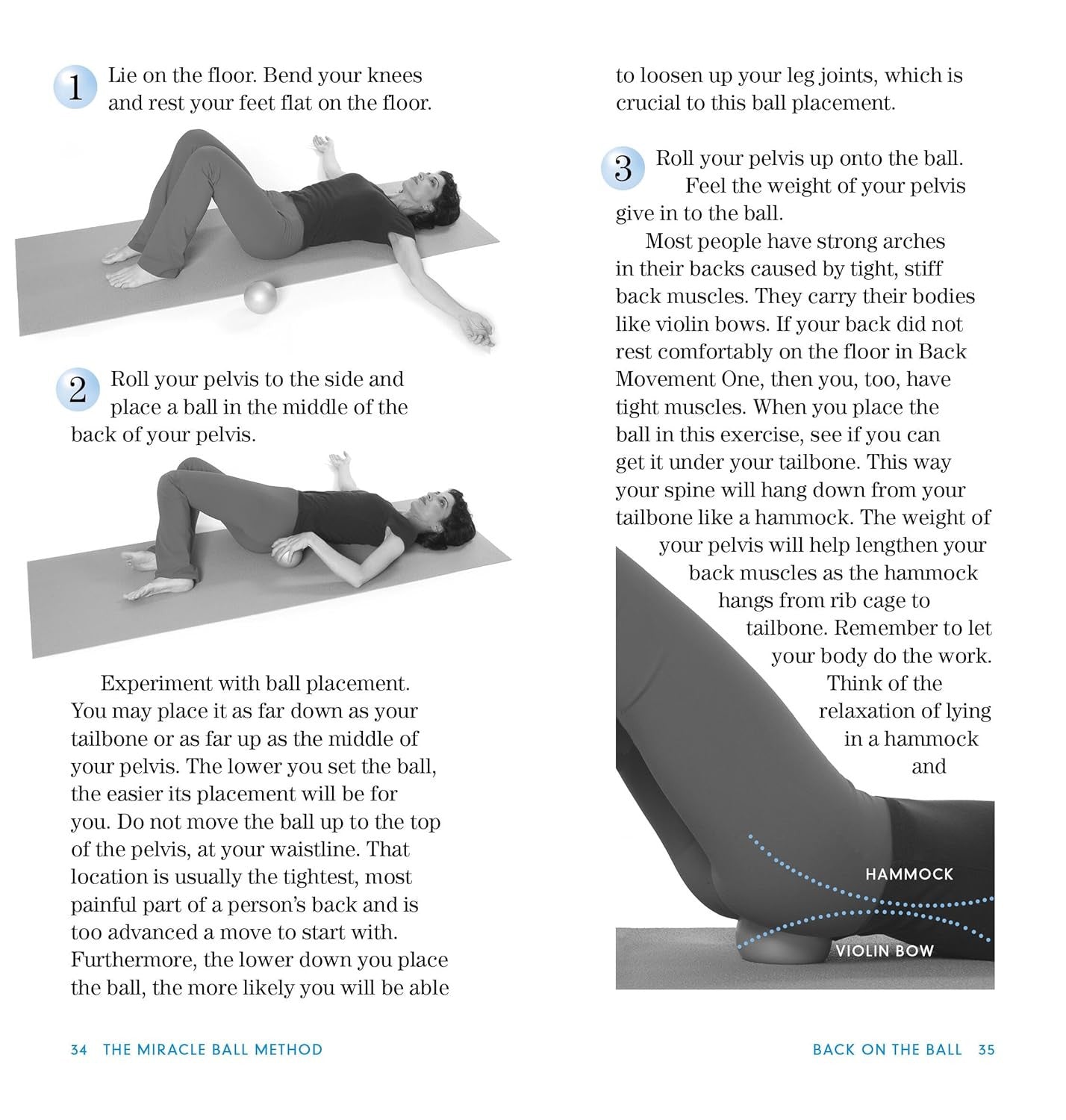 1 Lie on the floor. Bend your knees and rest your feet flat on the floor.

2 Roll your pelvis to the side and place a ball in the middle of the back of your pelvis.

Experiment with ball placement. You may place it as far down as your tailbone or as far up as the middle of your pelvis. The lower you set the ball, the easier its placement will be for you. Do not move the ball up to the top of the pelvis, at your waistline. That location is usually the tightest, most painful part of a person's back and is too advanced a move to start with. Furthermore, the lower down you place the ball, the more likely you will be able

34 THE MIRACLE BALL METHOD

to loosen up your leg joints, which is crucial to this ball placement.

3 Roll your pelvis up onto the ball. Feel the weight of your pelvis give in to the ball.

Most people have strong arches in their backs caused by tight, stiff back muscles. They carry their bodies like violin bows. If your back did not rest comfortably on the floor in Back Movement One, then you, too, have tight muscles. When you place the ball in this exercise, see if you can get it under your tailbone. This way your spine will hang down from your tailbone like a hammock. The weight of your pelvis will help lengthen your back muscles as the hammock hangs from rib cage to tailbone. Remember to let your body do the work. Think of the relaxation of lying in a hammock and

HAMMOCK

VIOLIN BOW

BACK ON THE BALL 35