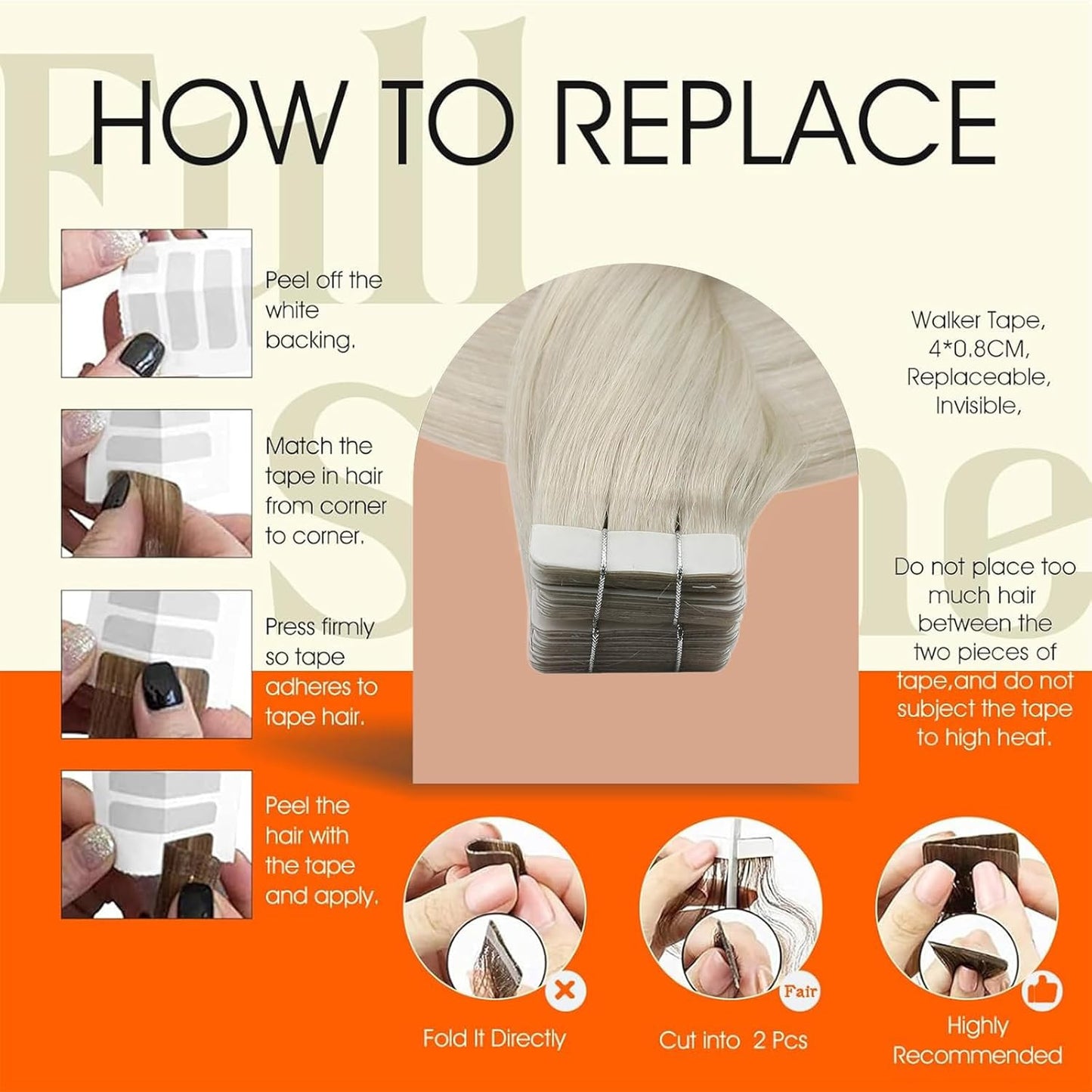 Full Shine

HOW TO REPLACE

Peel off the white backing.

Match the tape in hair from corner to corner.

Press firmly so tape adheres to tape hair.

Peel the hair with the tape and apply.

Walker Tape, 4*0.8CM, Replaceable, Invisible,

Do not place too much hair between the two pieces of tape,and do not subject the tape to high heat.

Fold It Directly

Fair

Cut into 2 Pcs

Highly Recommended