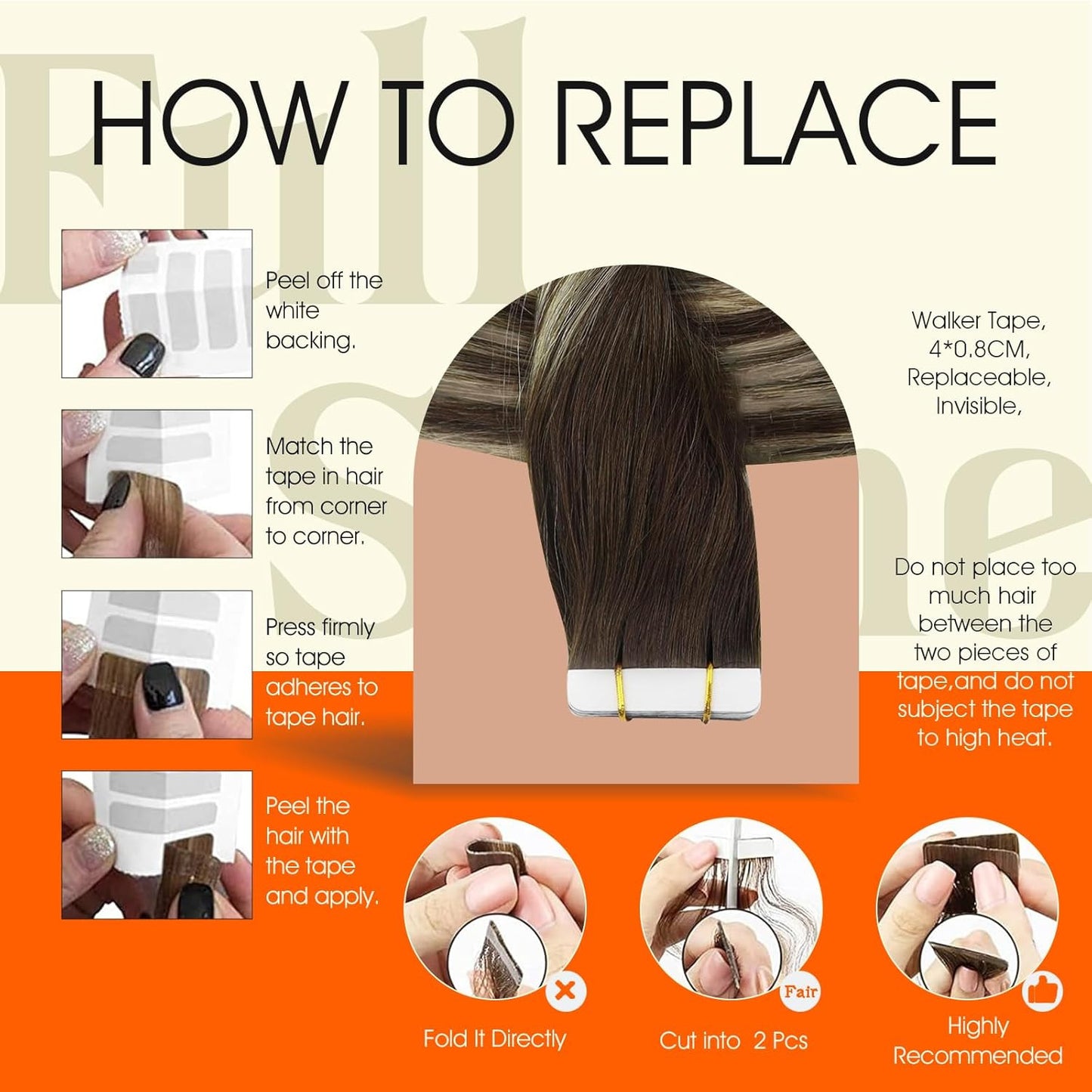 Full Shine

HOW TO REPLACE

Peel off the white backing.

Match the tape in hair from corner to corner.

Press firmly so tape adheres to tape hair.

Peel the hair with the tape and apply.

Walker Tape, 4*0.8CM, Replaceable, Invisible,

Do not place too much hair between the two pieces of tape,and do not subject the tape to high heat.

Fold It Directly

Fair

Cut into 2 Pcs

Highly Recommended