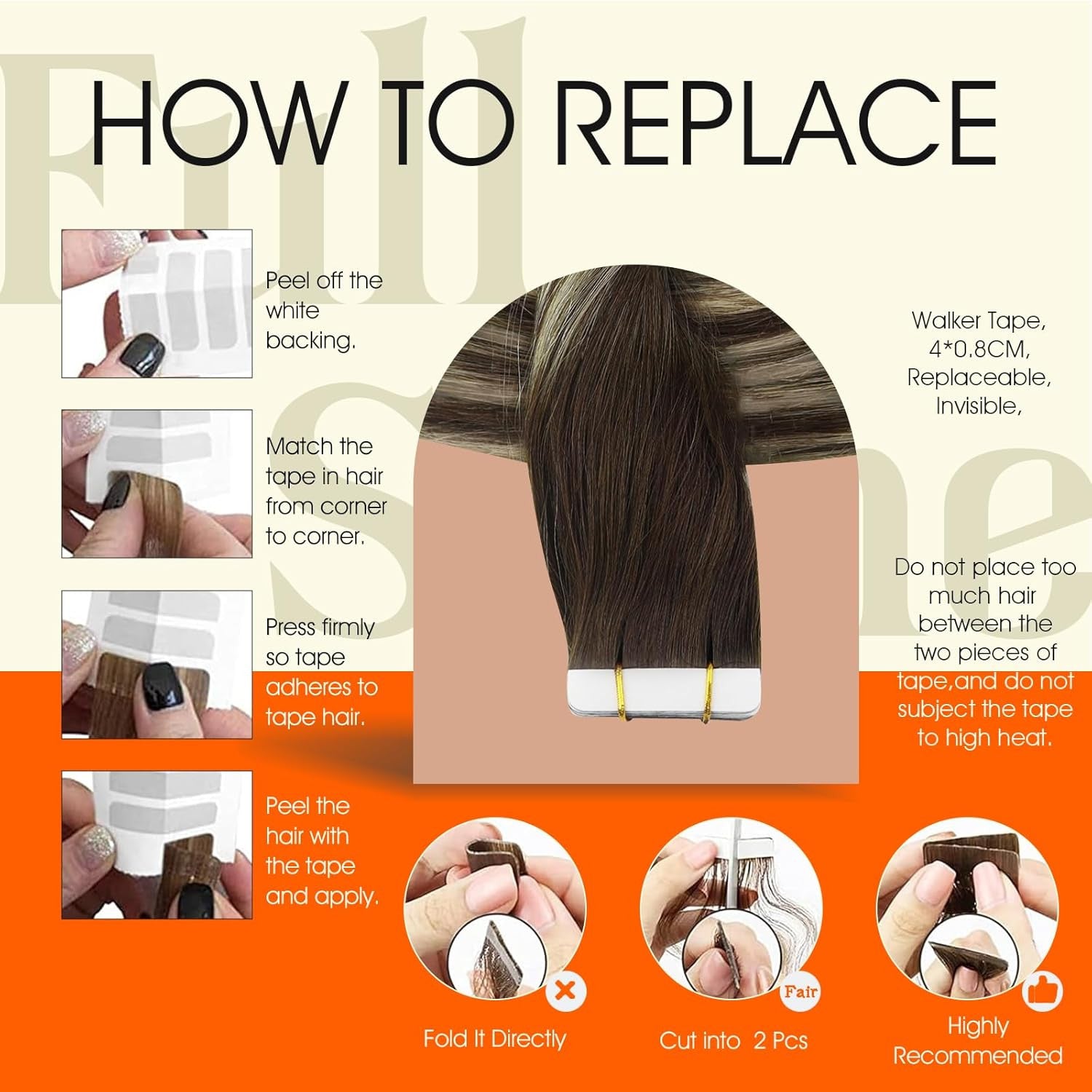 Full Shine

HOW TO REPLACE

Peel off the white backing.

Match the tape in hair from corner to corner.

Press firmly so tape adheres to tape hair.

Peel the hair with the tape and apply.

Walker Tape, 4*0.8CM, Replaceable, Invisible,

Do not place too much hair between the two pieces of tape,and do not subject the tape to high heat.

Fold It Directly

Fair

Cut into 2 Pcs

Highly Recommended