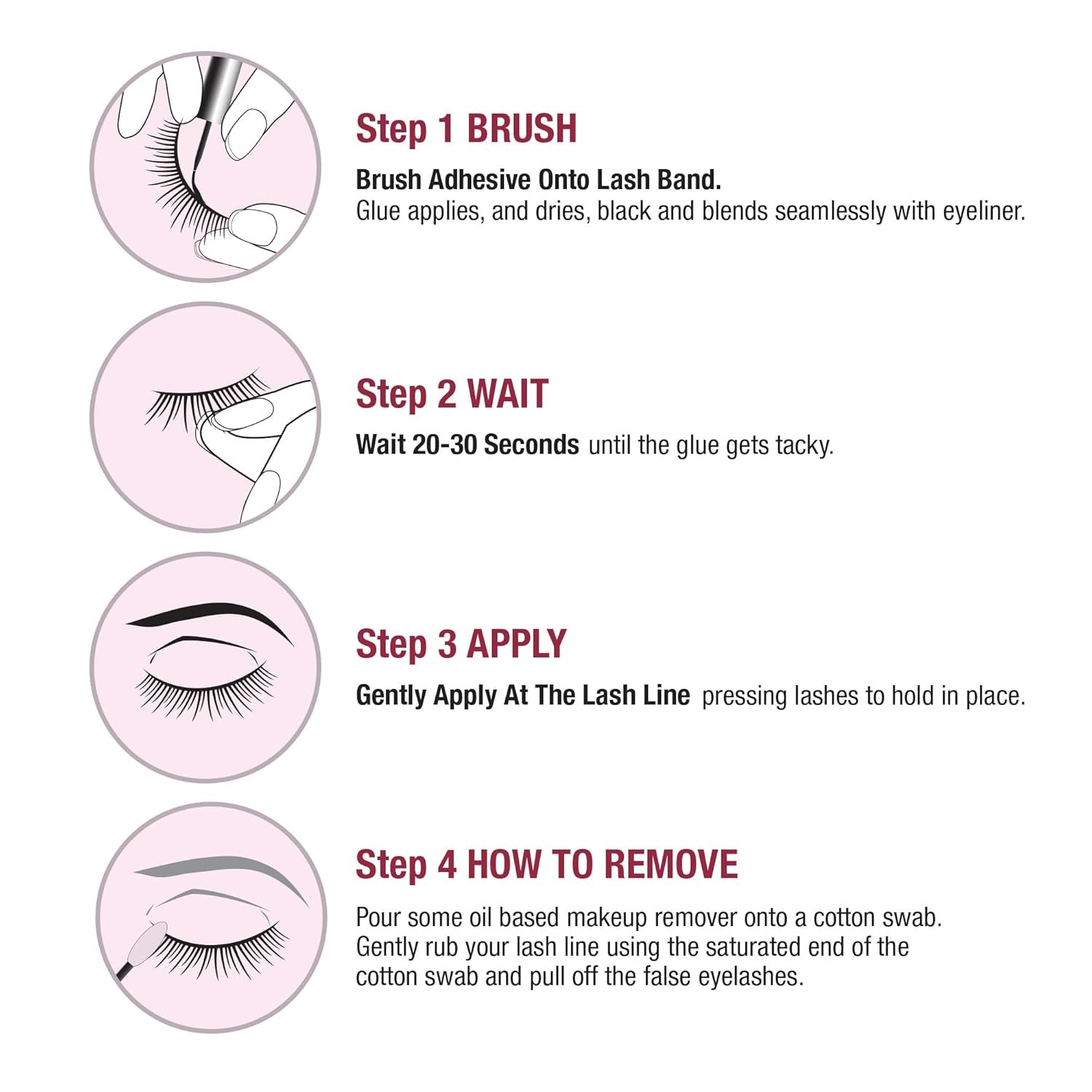 Step 1 BRUSH

Brush Adhesive Onto Lash Band.
Glue applies, and dries, black and blends seamlessly with eyeliner.

Step 2 WAIT

Wait 20-30 Seconds until the glue gets tacky.

Step 3 APPLY

Gently Apply At The Lash Line pressing lashes to hold in place.

Step 4 HOW TO REMOVE

Pour some oil based makeup remover onto a cotton swab. Gently rub your lash line using the saturated end of the cotton swab and pull off the false eyelashes.