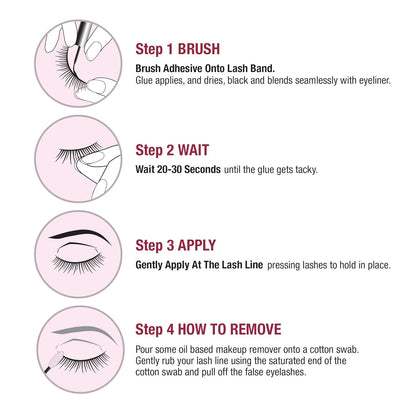 Step 1 BRUSH
Brush Adhesive Onto Lash Band.
Glue applies, and dries, black and blends seamlessly with eyeliner.

Step 2 WAIT
Wait 20-30 Seconds until the glue gets tacky.

Step 3 APPLY
Gently Apply At The Lash Line pressing lashes to hold in place.

Step 4 HOW TO REMOVE
Pour some oil based makeup remover onto a cotton swab. Gently rub your lash line using the saturated end of the cotton swab and pull off the false eyelashes.