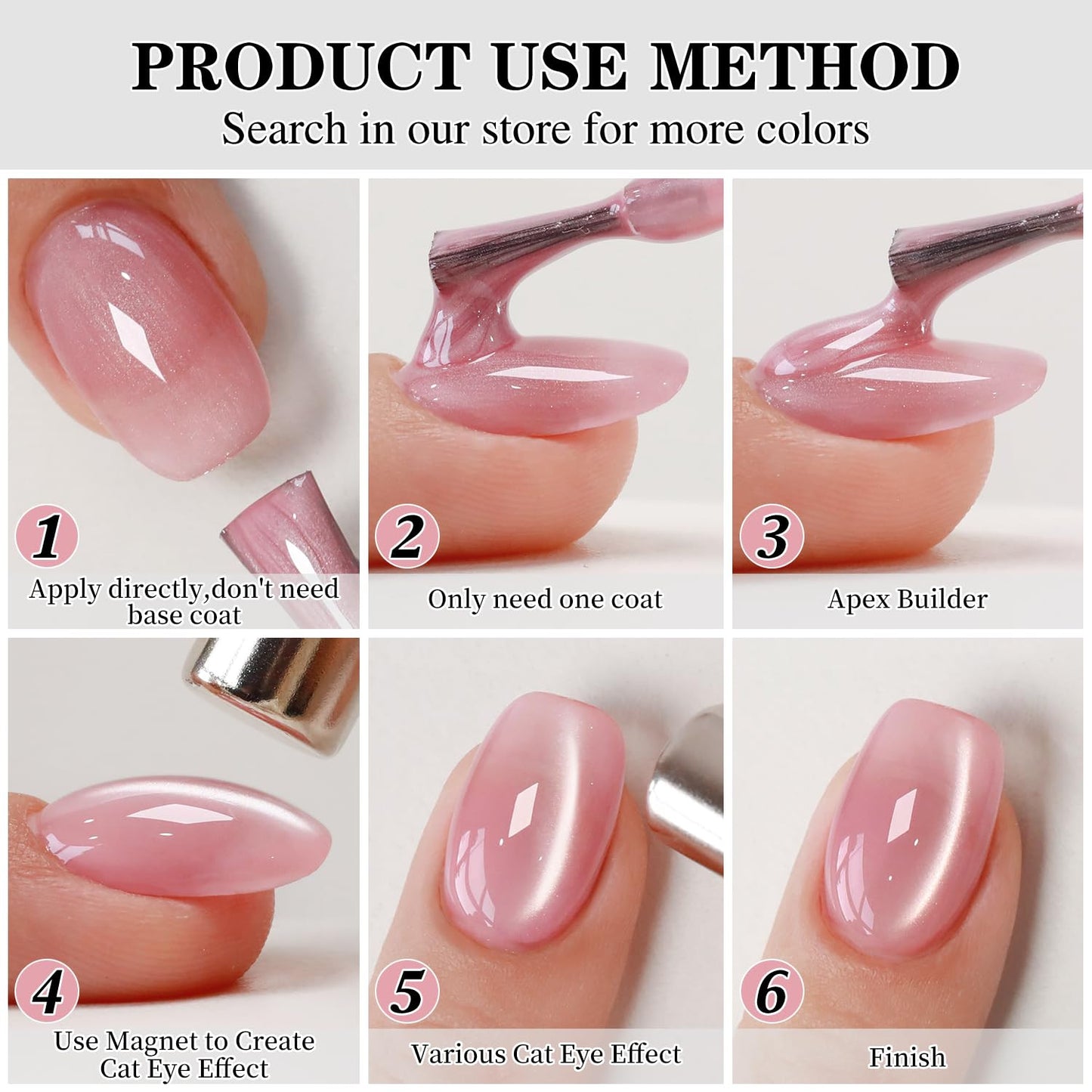 PRODUCT USE METHOD

Search in our store for more colors

1
Apply directly,don't need base coat

2
Only need one coat

3
Apex Builder

4
Use Magnet to Create Cat Eye Effect

5
Various Cat Eye Effect

6
Finish