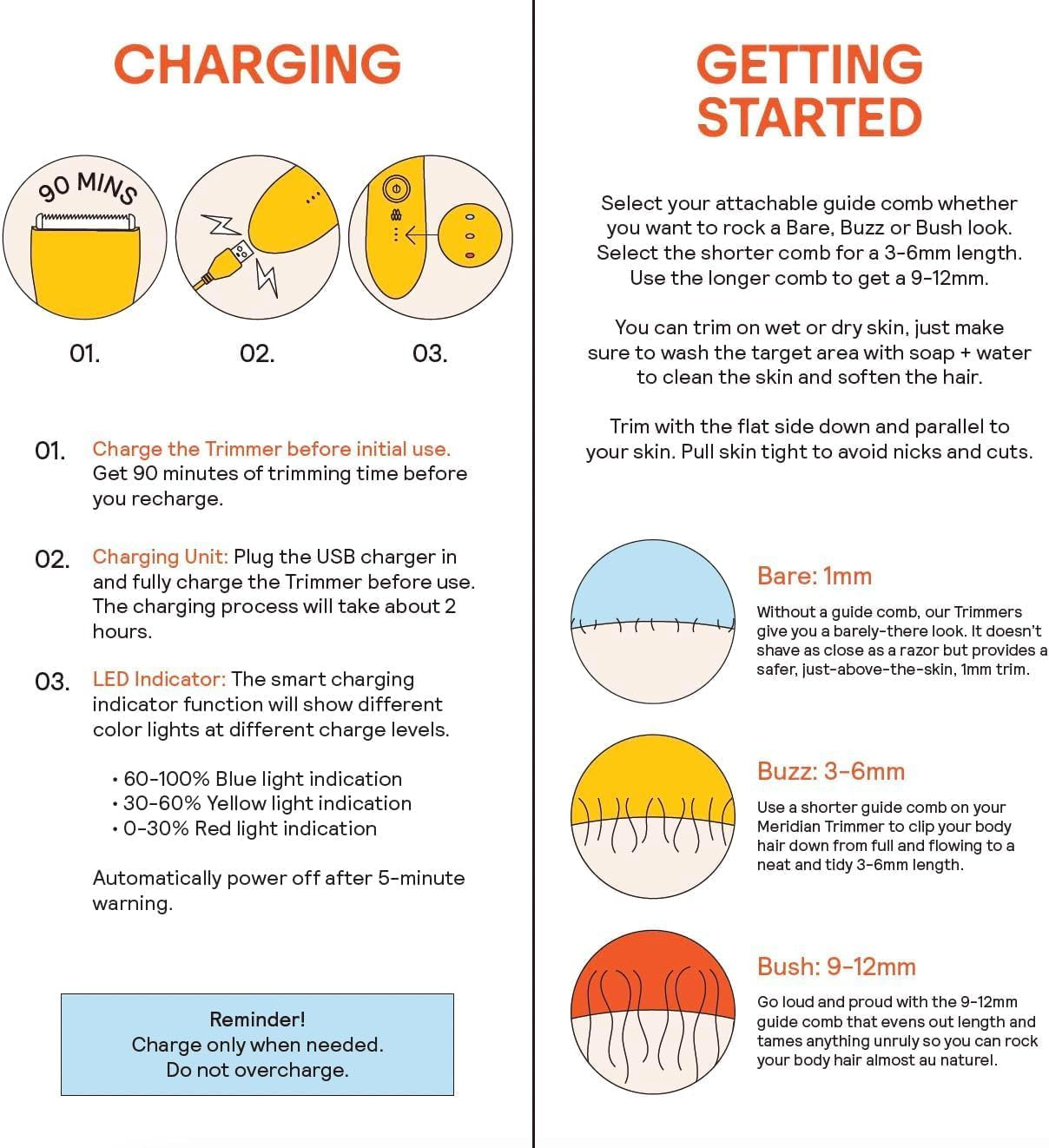 CHARGING

90 MINS

01.

02.

03.

01. Charge the Trimmer before initial use. Get 90 minutes of trimming time before you recharge.

02. Charging Unit: Plug the USB charger in and fully charge the Trimmer before use. The charging process will take about 2 hours.

03. LED Indicator: The smart charging indicator function will show different color lights at different charge levels.

• 60-100% Blue light indication
• 30-60% Yellow light indication
• 0-30% Red light indication

Automatically power off after 5-minute warning.

Reminder!
Charge only when needed.
Do not overcharge.

GETTING STARTED

Select your attachable guide comb whether you want to rock a Bare, Buzz or Bush look. Select the shorter comb for a 3-6mm length. Use the longer comb to get a 9-12mm.

You can trim on wet or dry skin, just make sure to wash the target area with soap + water to clean the skin and soften the hair.

Trim with the flat side down and parallel to your skin. Pull skin tight to avoid nicks and cuts.

Bare: 1mm

Without a guide comb, our Trimmers give you a barely-there look. It doesn't shave as close as a razor but provides a safer, just-above-the-skin, 1mm trim.

Buzz: 3-6mm

Use a shorter guide comb on your Meridian Trimmer to clip your body hair down from full and flowing to a neat and tidy 3-6mm length.

Bush: 9-12mm

Go loud and proud with the 9-12mm guide comb that evens out length and tames anything unruly so you can rock your body hair almost au naturel.