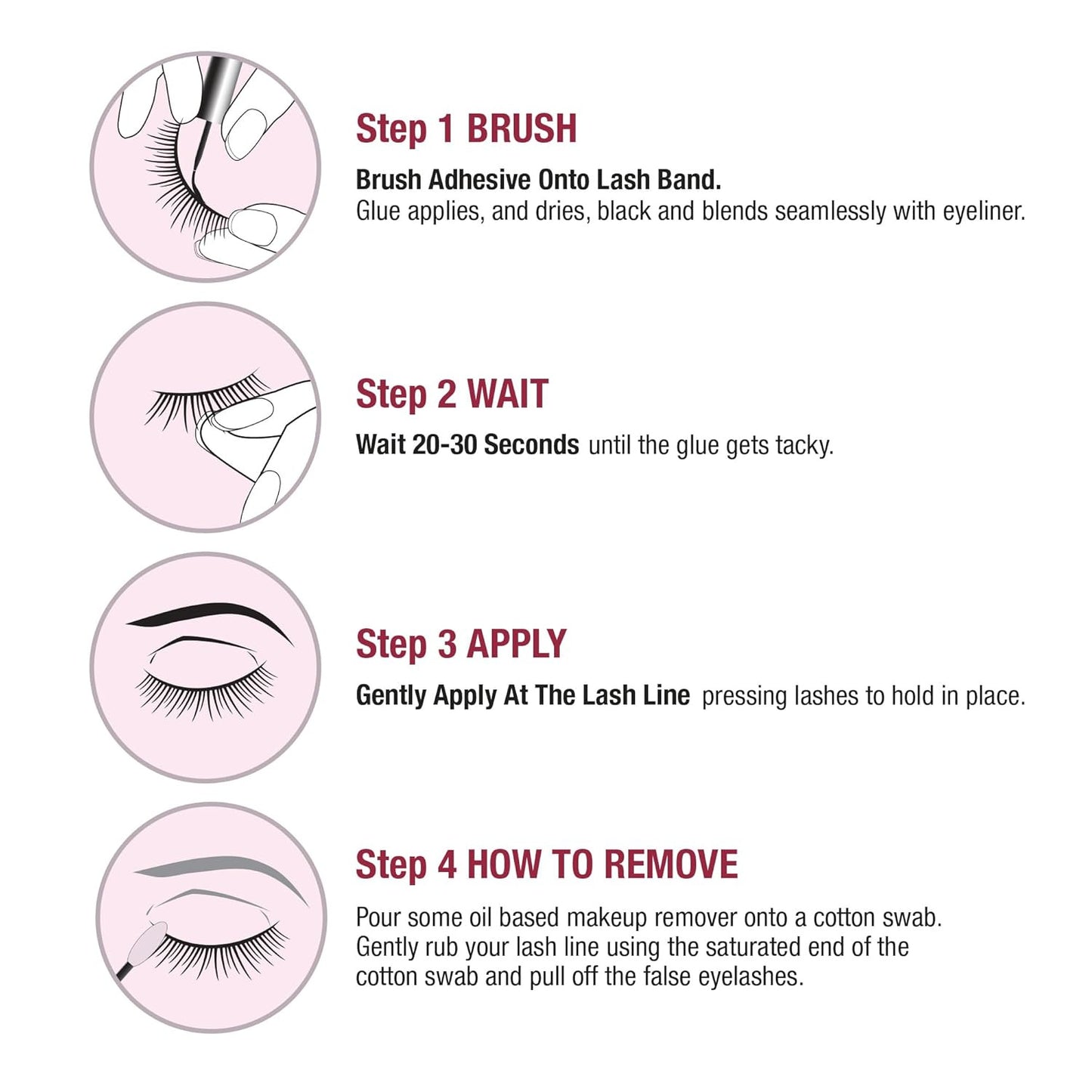 Step 1 BRUSH

Brush Adhesive Onto Lash Band.
Glue applies, and dries, black and blends seamlessly with eyeliner.

Step 2 WAIT

Wait 20-30 Seconds until the glue gets tacky.

Step 3 APPLY

Gently Apply At The Lash Line pressing lashes to hold in place.

Step 4 HOW TO REMOVE

Pour some oil based makeup remover onto a cotton swab. Gently rub your lash line using the saturated end of the cotton swab and pull off the false eyelashes.