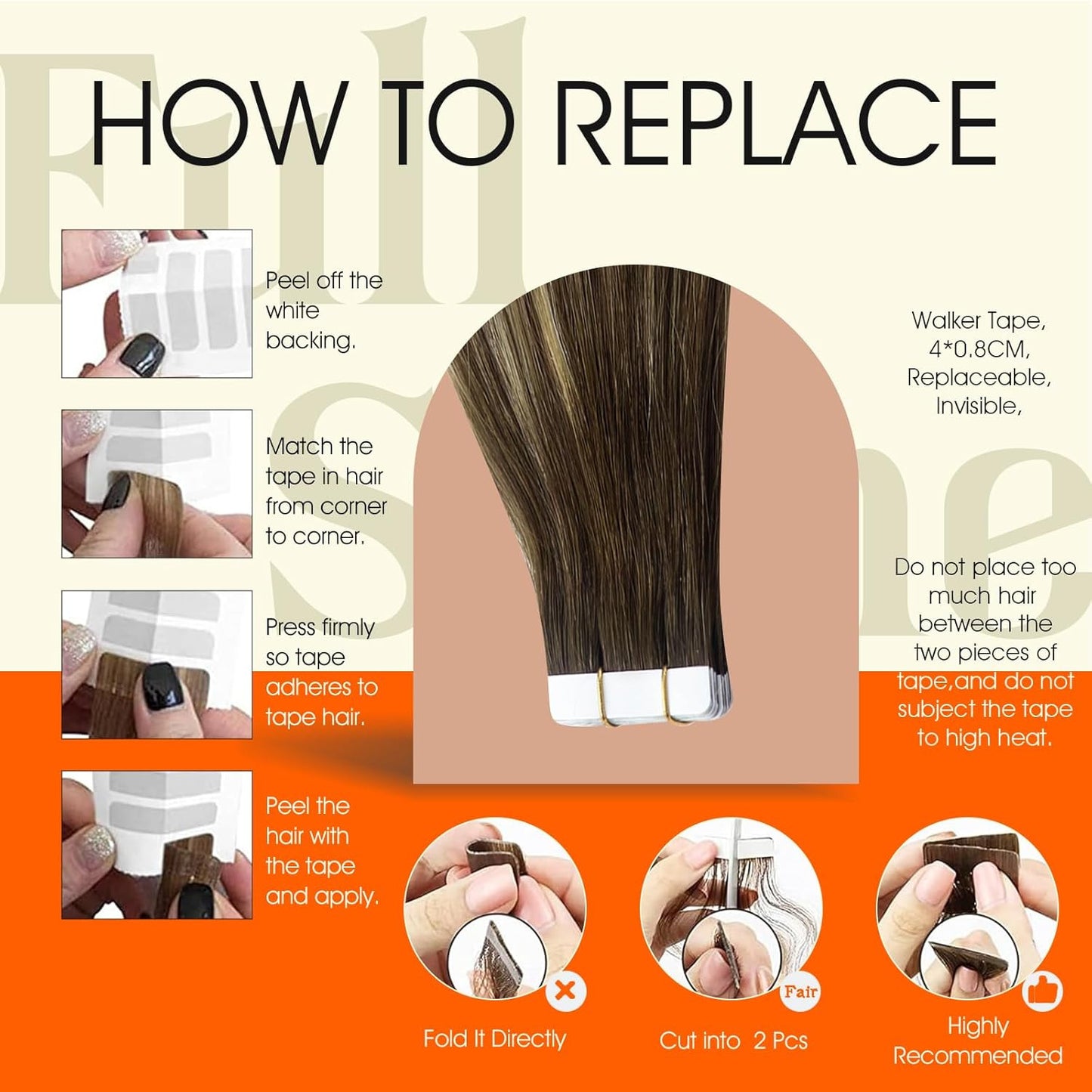 Full Shine

HOW TO REPLACE

Peel off the white backing.

Match the tape in hair from corner to corner.

Press firmly so tape adheres to tape hair.

Peel the hair with the tape and apply.

Walker Tape, 4*0.8CM, Replaceable, Invisible,

Do not place too much hair between the two pieces of tape,and do not subject the tape to high heat.

Fold It Directly

Fair

Cut into 2 Pcs

Highly Recommended