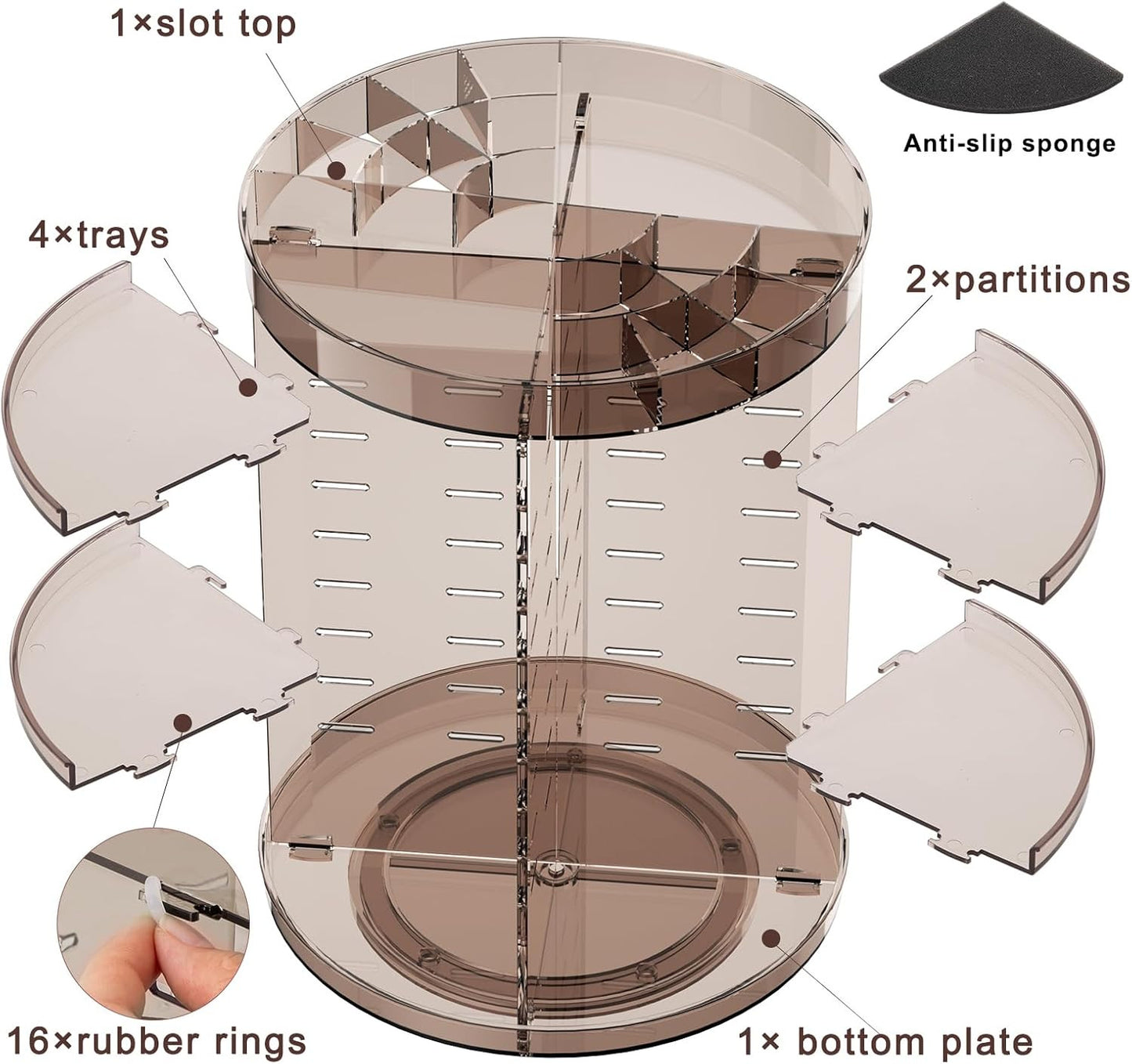 1×slot top

Anti-slip sponge

4×trays

2×partitions

16×rubber rings

1× bottom plate