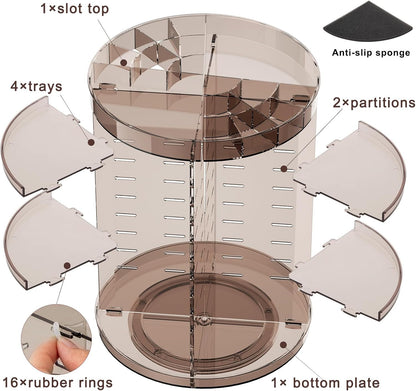 1×slot top

Anti-slip sponge

4×trays

2×partitions

16×rubber rings

1× bottom plate