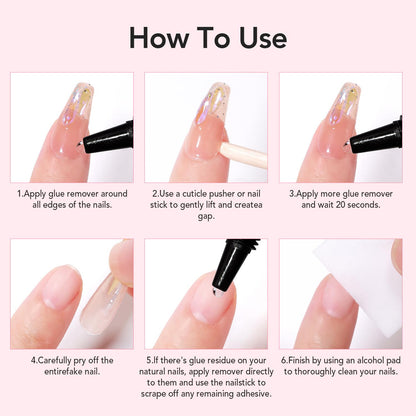 How To Use

1.Apply glue remover around all edges of the nails.

2.Use a cuticle pusher or nail stick to gently lift and createa gap.

3.Apply more glue remover and wait 20 seconds.

4.Carefully pry off the entirefake nail.

5.If there's glue residue on your natural nails, apply remover directly to them and use the nailstick to scrape off any remaining adhesive.

6.Finish by using an alcohol pad to thoroughly clean your nails.