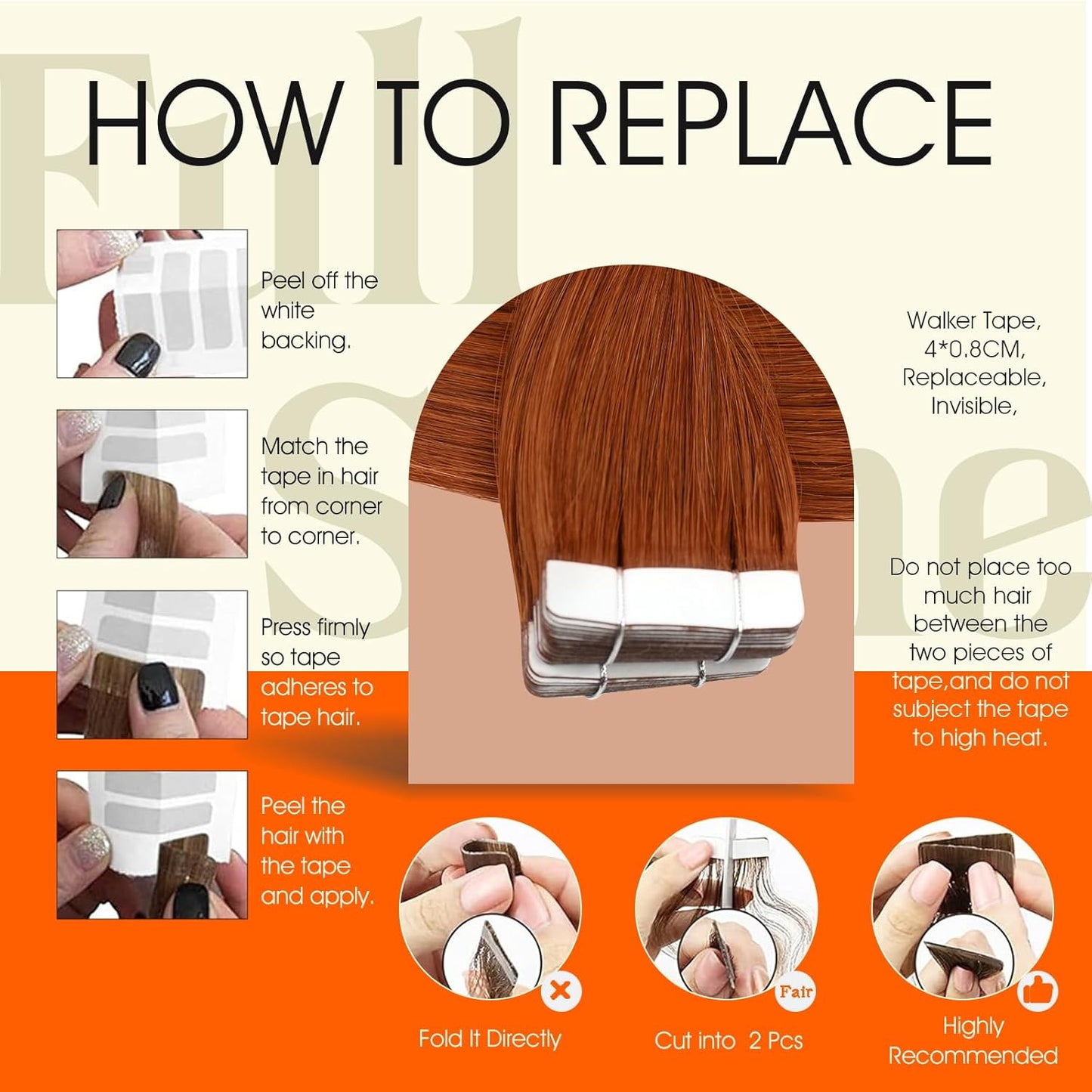 Full Shine

HOW TO REPLACE

Peel off the white backing.

Match the tape in hair from corner to corner.

Press firmly so tape adheres to tape hair.

Peel the hair with the tape and apply.

Walker Tape, 4*0.8CM, Replaceable, Invisible,

Do not place too much hair between the two pieces of tape,and do not subject the tape to high heat.

Fold It Directly

Fair

Cut into 2 Pcs

Highly Recommended