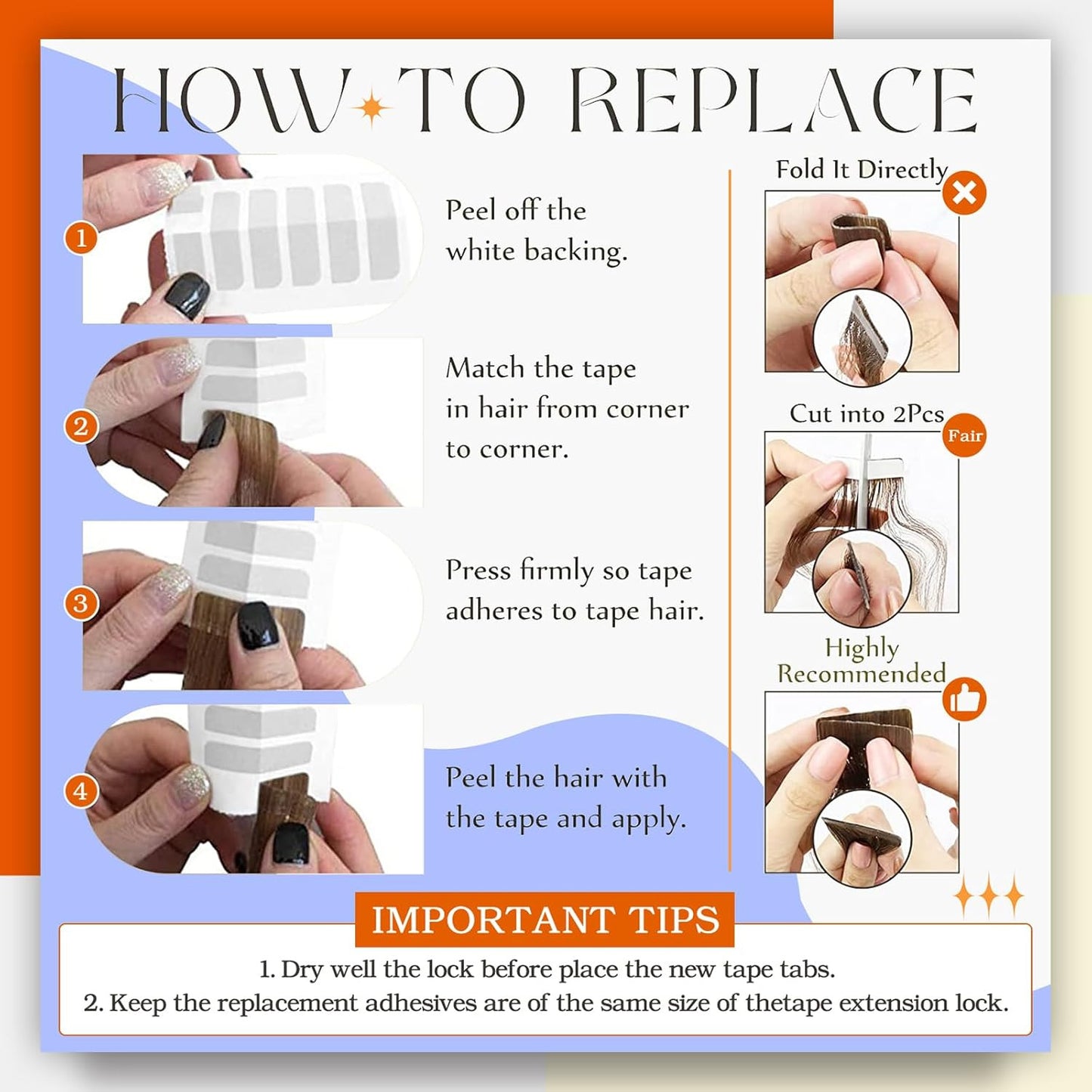 HOW TO REPLACE

1
Peel off the white backing.

2
Match the tape in hair from corner to corner.

3
Press firmly so tape adheres to tape hair.

4
Peel the hair with the tape and apply.

Fold It Directly

Cut into 2Pcs
Fair

Highly Recommended

IMPORTANT TIPS
1. Dry well the lock before place the new tape tabs.
2. Keep the replacement adhesives are of the same size of thetape extension lock.