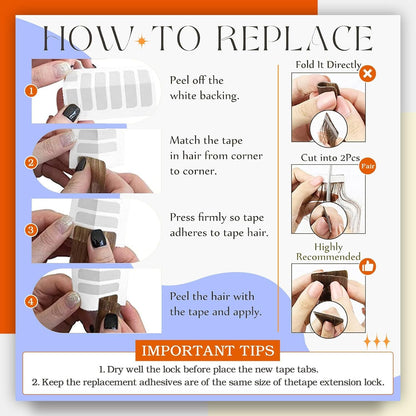 HOW TO REPLACE

1 Peel off the white backing.

2 Match the tape in hair from corner to corner.

3 Press firmly so tape adheres to tape hair.

4 Peel the hair with the tape and apply.

Fold It Directly

Cut into 2Pcs
Fair

Highly Recommended

IMPORTANT TIPS

1. Dry well the lock before place the new tape tabs.
2. Keep the replacement adhesives are of the same size of thetape extension lock.