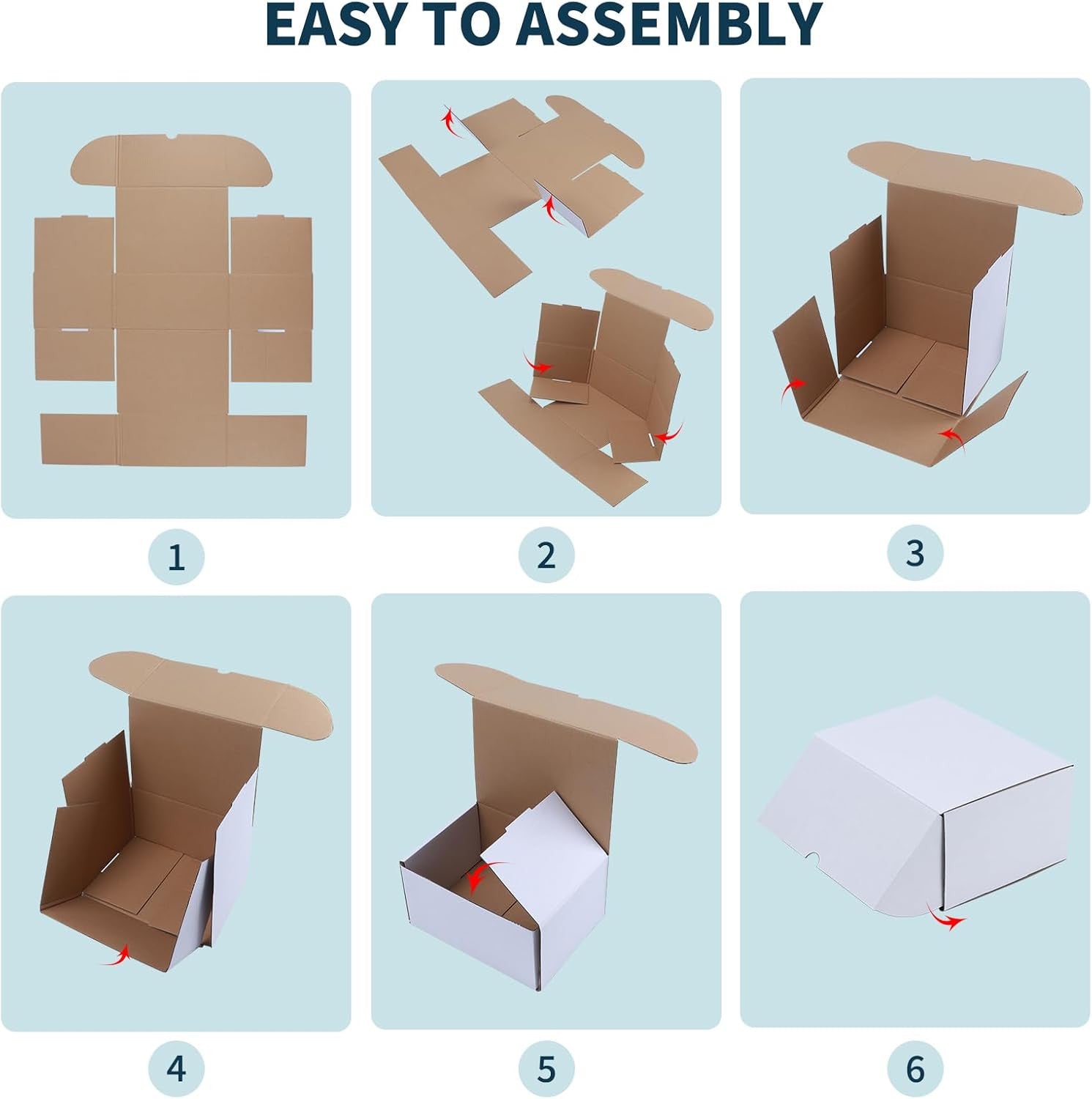 EASY TO ASSEMBLY

1

2

3

4

5

6