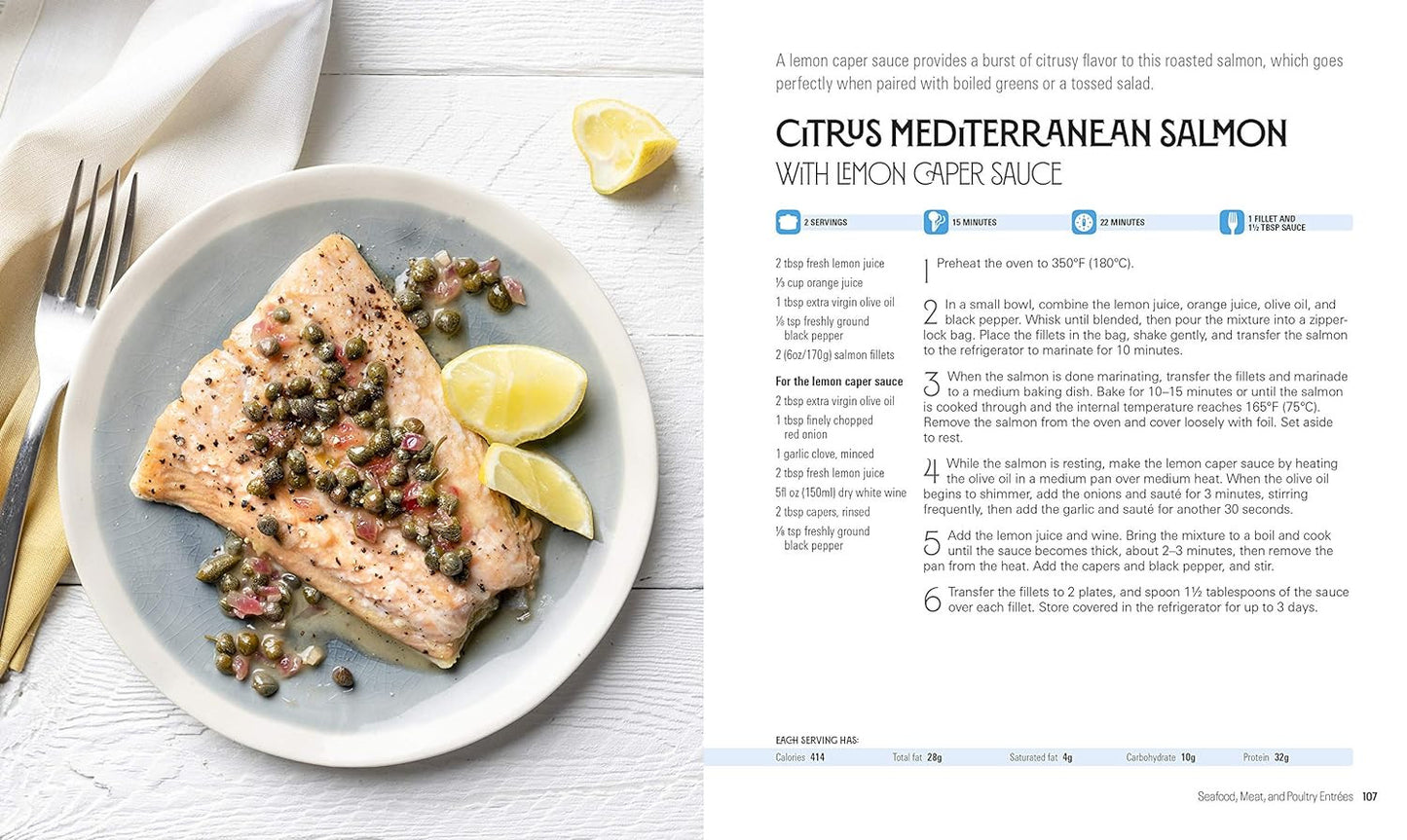 A lemon caper sauce provides a burst of citrusy flavor to this roasted salmon, which goes perfectly when paired with boiled greens or a tossed salad.

CITRUS MEDITERRANEAN SALMON
WITH LEMON CAPER SAUCE

2 SERVINGS

15 MINUTES

22 MINUTES

1 FILLET AND 1½ TBSP SAUCE

2 tbsp fresh lemon juice
⅓ cup orange juice
1 tbsp extra virgin olive oil
⅛ tsp freshly ground black pepper
2 (6oz/170g) salmon fillets

For the lemon caper sauce
2 tbsp extra virgin olive oil
1 tbsp finely chopped red onion
1 garlic clove, minced
2 tbsp fresh lemon juice
5fl oz (150ml) dry white wine
2 tbsp capers, rinsed
⅛ tsp freshly ground black pepper

1 Preheat the oven to 350°F (180°C).

2 In a small bowl, combine the lemon juice, orange juice, olive oil, and black pepper. Whisk until blended, then pour the mixture into a zipper-lock bag. Place the fillets in the bag, shake gently, and transfer the salmon to the refrigerator to marinate for 10 minutes.

3 When the salmon is done marinating, transfer the fillets and marinade to a medium baking dish. Bake for 10–15 minutes or until the salmon is cooked through and the internal temperature reaches 165°F (75°C). Remove the salmon from the oven and cover loosely with foil. Set aside to rest.

4 While the salmon is resting, make the lemon caper sauce by heating the olive oil in a medium pan over medium heat. When the olive oil begins to shimmer, add the onions and sauté for 3 minutes, stirring frequently, then add the garlic and sauté for another 30 seconds.

5 Add the lemon juice and wine. Bring the mixture to a boil and cook until the sauce becomes thick, about 2–3 minutes, then remove the pan from the heat. Add the capers and black pepper, and stir.

6 Transfer the fillets to 2 plates, and spoon 1½ tablespoons of the sauce over each fillet. Store covered in the refrigerator for up to 3 days.

EACH SERVING HAS:
Calories 414 Total fat 28g Saturated fat 4g Carbohydrate 10g Protein 32g

Seafood, Meat, and Poultry Entrées 107