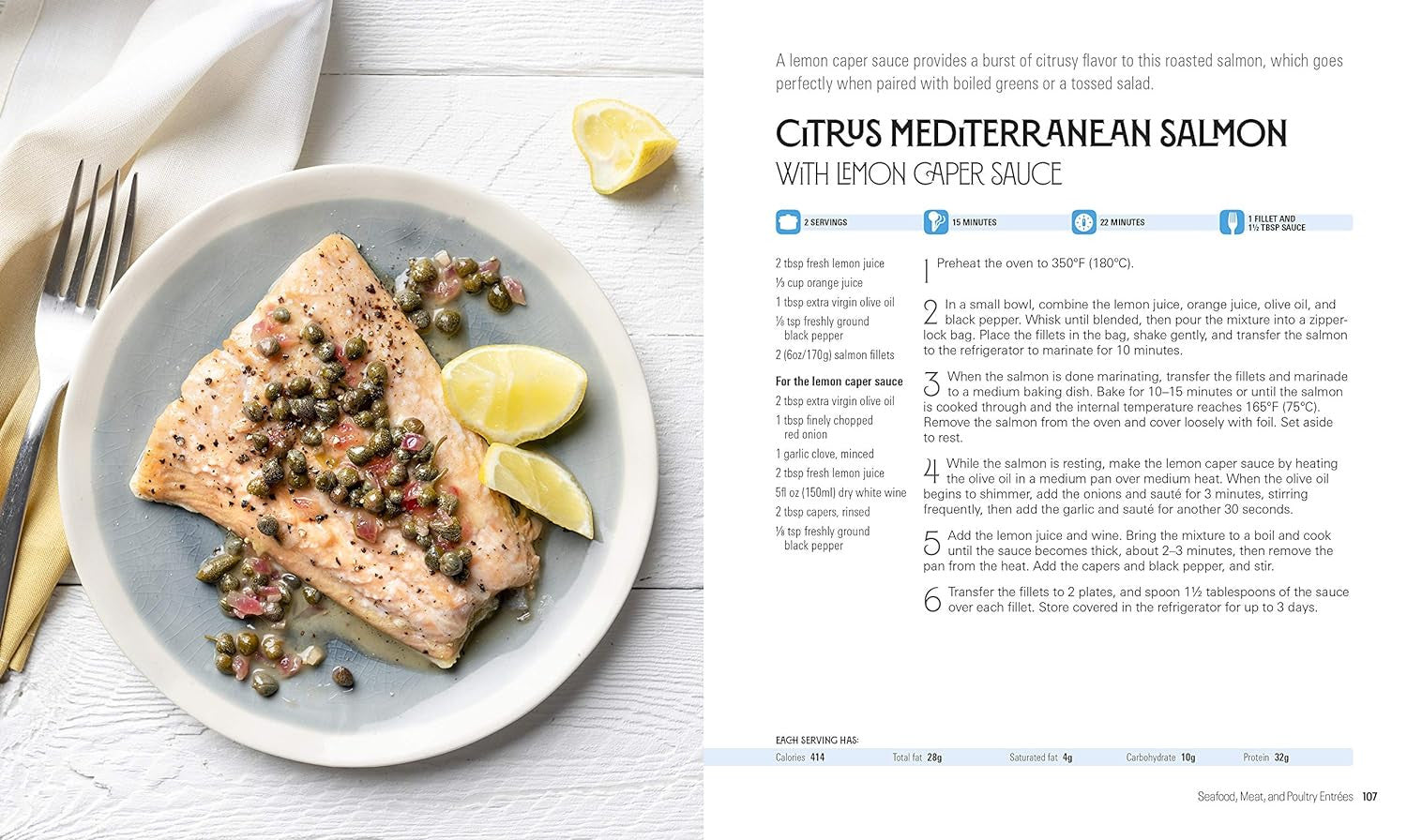 A lemon caper sauce provides a burst of citrusy flavor to this roasted salmon, which goes perfectly when paired with boiled greens or a tossed salad.

CITRUS MEDITERRANEAN SALMON
WITH LEMON CAPER SAUCE

2 SERVINGS
15 MINUTES
22 MINUTES
1 FILLET AND 1½ TBSP SAUCE

2 tbsp fresh lemon juice
⅓ cup orange juice
1 tbsp extra virgin olive oil
⅛ tsp freshly ground black pepper
2 (6oz/170g) salmon fillets

For the lemon caper sauce
2 tbsp extra virgin olive oil
1 tbsp finely chopped red onion
1 garlic clove, minced
2 tbsp fresh lemon juice
5fl oz (150ml) dry white wine
2 tbsp capers, rinsed
⅛ tsp freshly ground black pepper

1 Preheat the oven to 350°F (180°C).

2 In a small bowl, combine the lemon juice, orange juice, olive oil, and black pepper. Whisk until blended, then pour the mixture into a zipper-lock bag. Place the fillets in the bag, shake gently, and transfer the salmon to the refrigerator to marinate for 10 minutes.

3 When the salmon is done marinating, transfer the fillets and marinade to a medium baking dish. Bake for 10–15 minutes or until the salmon is cooked through and the internal temperature reaches 165°F (75°C). Remove the salmon from the oven and cover loosely with foil. Set aside to rest.

4 While the salmon is resting, make the lemon caper sauce by heating the olive oil in a medium pan over medium heat. When the olive oil begins to shimmer, add the onions and sauté for 3 minutes, stirring frequently, then add the garlic and sauté for another 30 seconds.

5 Add the lemon juice and wine. Bring the mixture to a boil and cook until the sauce becomes thick, about 2–3 minutes, then remove the pan from the heat. Add the capers and black pepper, and stir.

6 Transfer the fillets to 2 plates, and spoon 1½ tablespoons of the sauce over each fillet. Store covered in the refrigerator for up to 3 days.

EACH SERVING HAS:
Calories 414 Total fat 28g Saturated fat 4g Carbohydrate 10g Protein 32g

Seafood, Meat, and Poultry Entrées 107