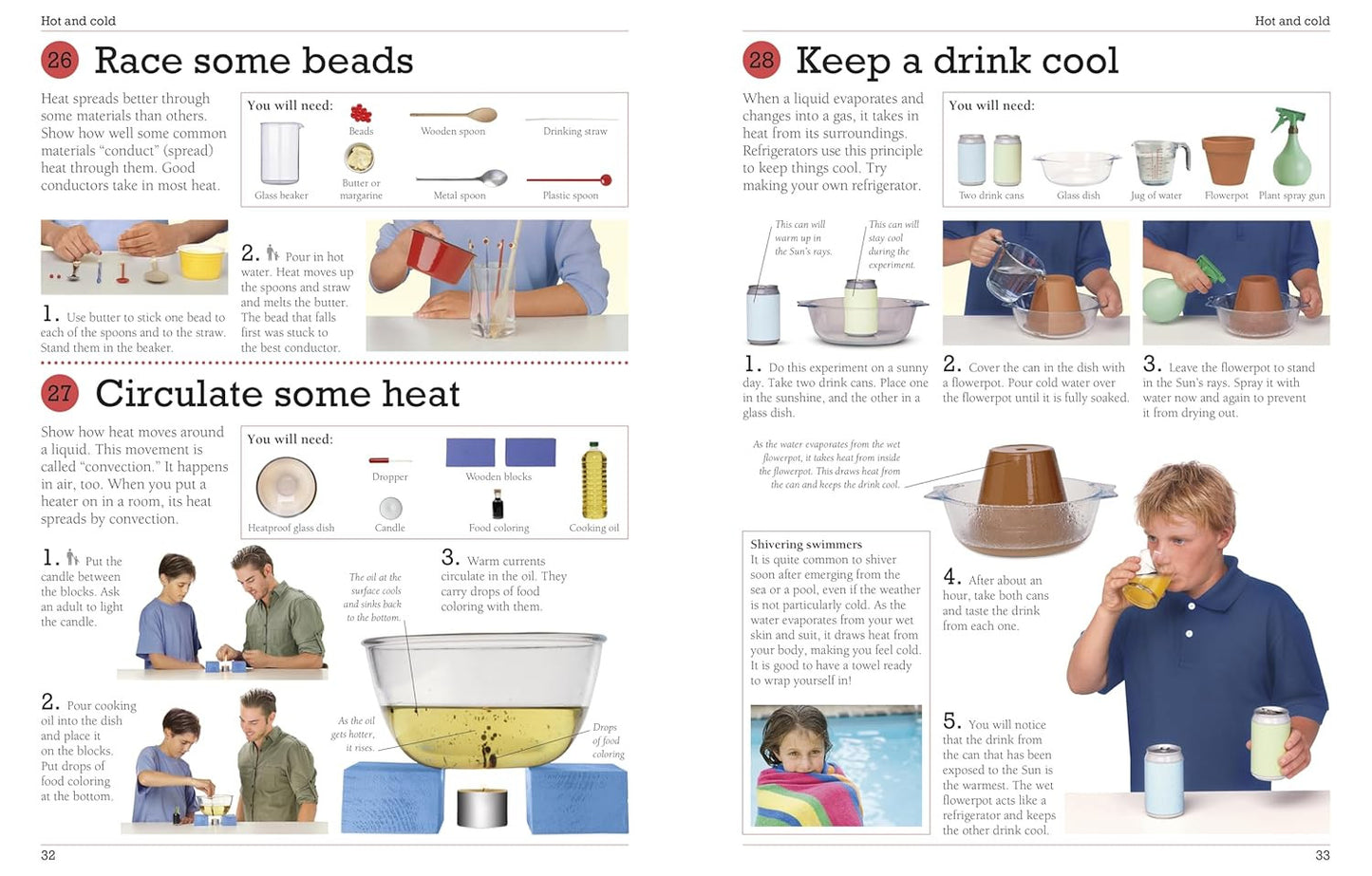 Hot and cold

26 Race some beads

Heat spreads better through some materials than others. Show how well some common materials "conduct" (spread) heat through them. Good conductors take in most heat.

You will need:
Glass beaker
Beads
Butter or margarine
Wooden spoon
Metal spoon
Drinking straw
Plastic spoon

1. Use butter to stick one bead to each of the spoons and to the straw. Stand them in the beaker.

2. Pour in hot water. Heat moves up the spoons and straw and melts the butter. The bead that falls first was stuck to the best conductor.

27 Circulate some heat

Show how heat moves around a liquid. This movement is called "convection." It happens in air, too. When you put a heater on in a room, its heat spreads by convection.

You will need:
Heatproof glass dish
Dropper
Candle
Wooden blocks
Food coloring
Cooking oil

1. Put the candle between the blocks. Ask an adult to light the candle.

2. Pour cooking oil into the dish and place it on the blocks. Put drops of food coloring at the bottom.

3. Warm currents circulate in the oil. They carry drops of food coloring with them.

The oil at the surface cools and sinks back to the bottom.

As the oil gets hotter, it rises.

Drops of food coloring

32

Hot and cold

28 Keep a drink cool

When a liquid evaporates and changes into a gas, it takes in heat from its surroundings. Refrigerators use this principle to keep things cool. Try making your own refrigerator.

You will need:
Two drink cans
Glass dish
Jug of water
Flowerpot
Plant spray gun

This can will warm up in the Sun's rays.

This can will stay cool during the experiment.

1. Do this experiment on a sunny day. Take two drink cans. Place one in the sunshine, and the other in a glass dish.

2. Cover the can in the dish with a flowerpot. Pour cold water over the flowerpot until it is fully soaked.

3. Leave the flowerpot to stand in the Sun's rays. Spray it with water now and again to prevent it from drying out.

As the water evaporates from the wet flowerpot, it takes heat from inside the flowerpot. This draws heat from the can and keeps the drink cool.

Shivering swimmers
It is quite common to shiver soon after emerging from the sea or a pool, even if the weather is not particularly cold. As the water evaporates from your wet skin and suit, it draws heat from your body, making you feel cold. It is good to have a towel ready to wrap yourself in!

4. After about an hour, take both cans and taste the drink from each one.

5. You will notice that the drink from the can that has been exposed to the Sun is the warmest. The wet flowerpot acts like a refrigerator and keeps the other drink cool.

33