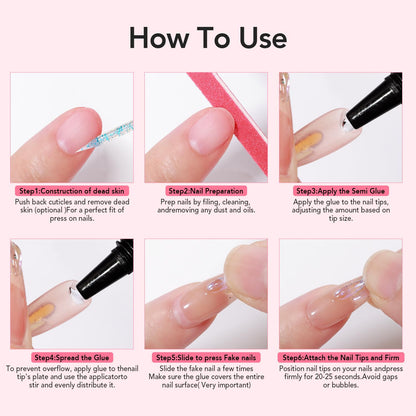 How To Use

Step1:Construction of dead skin
Push back cuticles and remove dead skin (optional )For a perfect fit of press on nails.

Step2:Nail Preparation
Prep nails by filing, cleaning, andremoving any dust and oils.

Step3:Apply the Semi Glue
Apply the glue to the nail tips, adjusting the amount based on tip size.

Step4:Spread the Glue
To prevent overflow, apply glue to thenail tip's plate and use the applicatorto stir and evenly distribute it.

Step5:Slide to press Fake nails
Slide the fake nail a few times Make sure the glue covers the entire nail surface( Very important)

Step6:Attach the Nail Tips and Firm
Position nail tips on your nails andpress firmly for 20-25 seconds.Avoid gaps or bubbles.