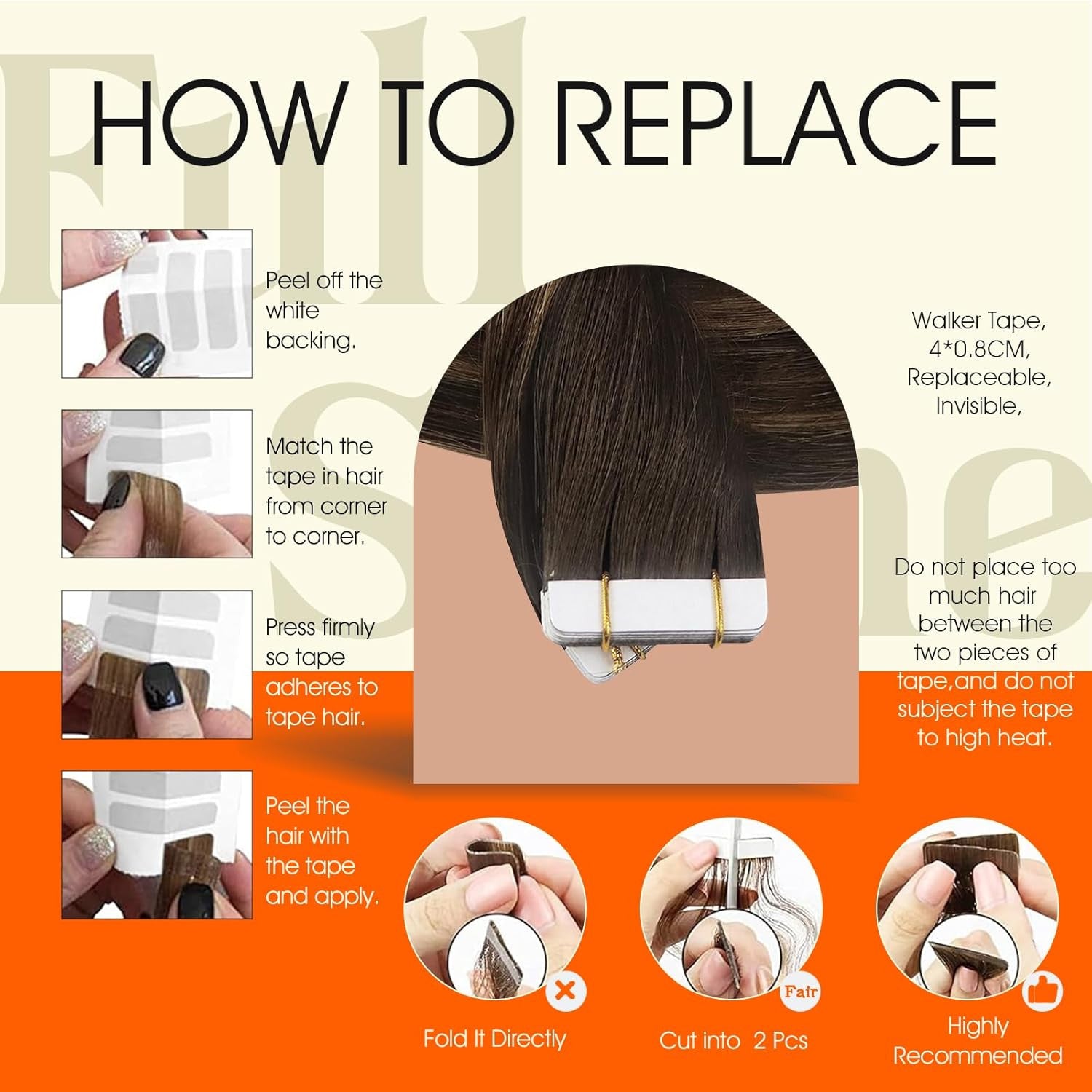 Full Shine

HOW TO REPLACE

Peel off the white backing.

Match the tape in hair from corner to corner.

Press firmly so tape adheres to tape hair.

Peel the hair with the tape and apply.

Walker Tape, 4*0.8CM, Replaceable, Invisible,

Do not place too much hair between the two pieces of tape,and do not subject the tape to high heat.

Fold It Directly

Fair

Cut into 2 Pcs

Highly Recommended