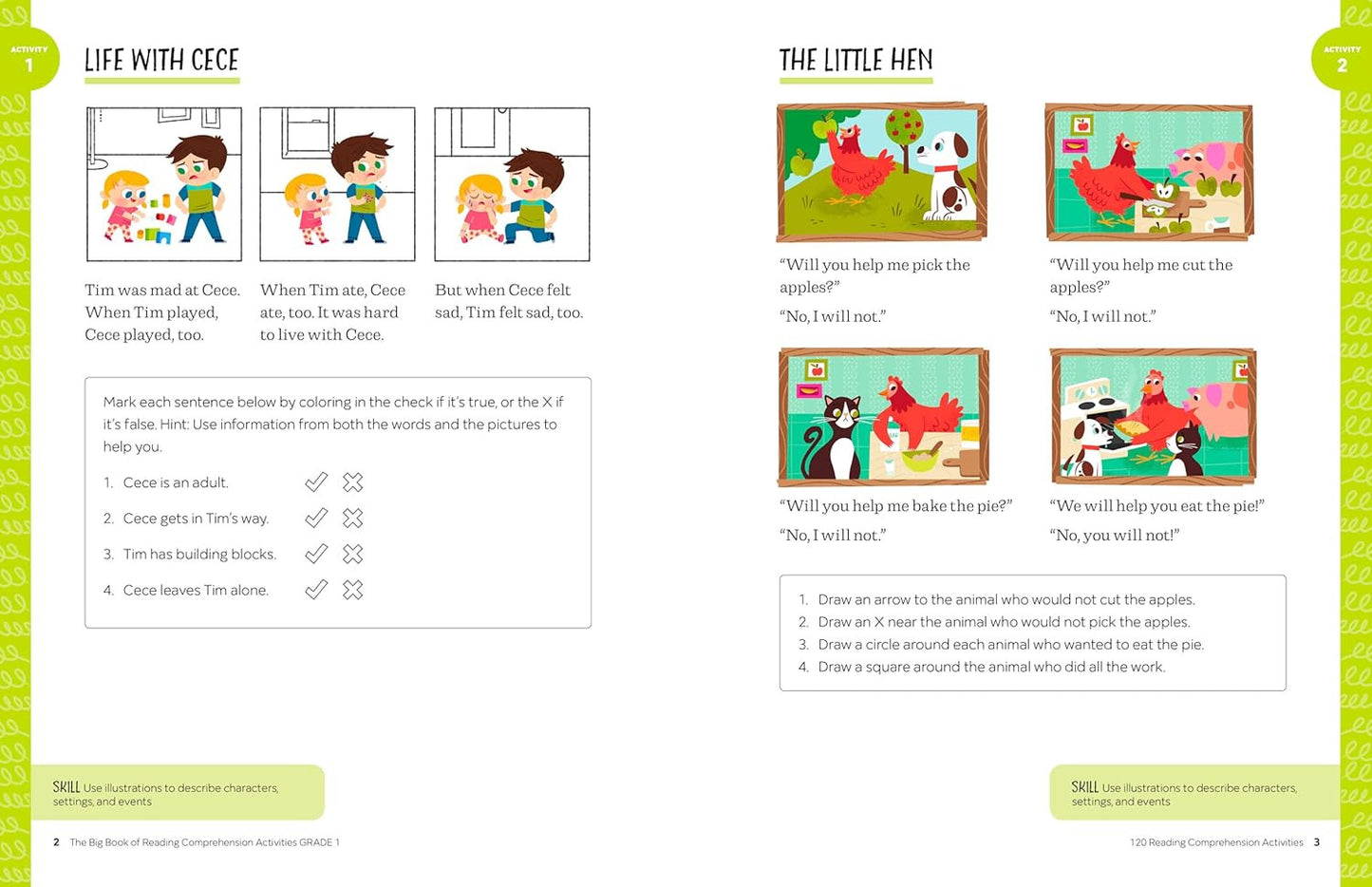 ACTIVITY 1

LIFE WITH CECE

Tim was mad at Cece. When Tim played, Cece played, too.

When Tim ate, Cece ate, too. It was hard to live with Cece.

But when Cece felt sad, Tim felt sad, too.

Mark each sentence below by coloring in the check if it's true, or the X if it's false. Hint: Use information from both the words and the pictures to help you.

1. Cece is an adult.
2. Cece gets in Tim's way.
3. Tim has building blocks.
4. Cece leaves Tim alone.

SKILL Use illustrations to describe characters, settings, and events

2 The Big Book of Reading Comprehension Activities GRADE 1

ACTIVITY 2

THE LITTLE HEN

"Will you help me pick the apples?"
"No, I will not."

"Will you help me cut the apples?"
"No, I will not."

"Will you help me bake the pie?"
"No, I will not."

"We will help you eat the pie!"
"No, you will not!"

1. Draw an arrow to the animal who would not cut the apples.
2. Draw an X near the animal who would not pick the apples.
3. Draw a circle around each animal who wanted to eat the pie.
4. Draw a square around the animal who did all the work.

SKILL Use illustrations to describe characters, settings, and events

120 Reading Comprehension Activities 3