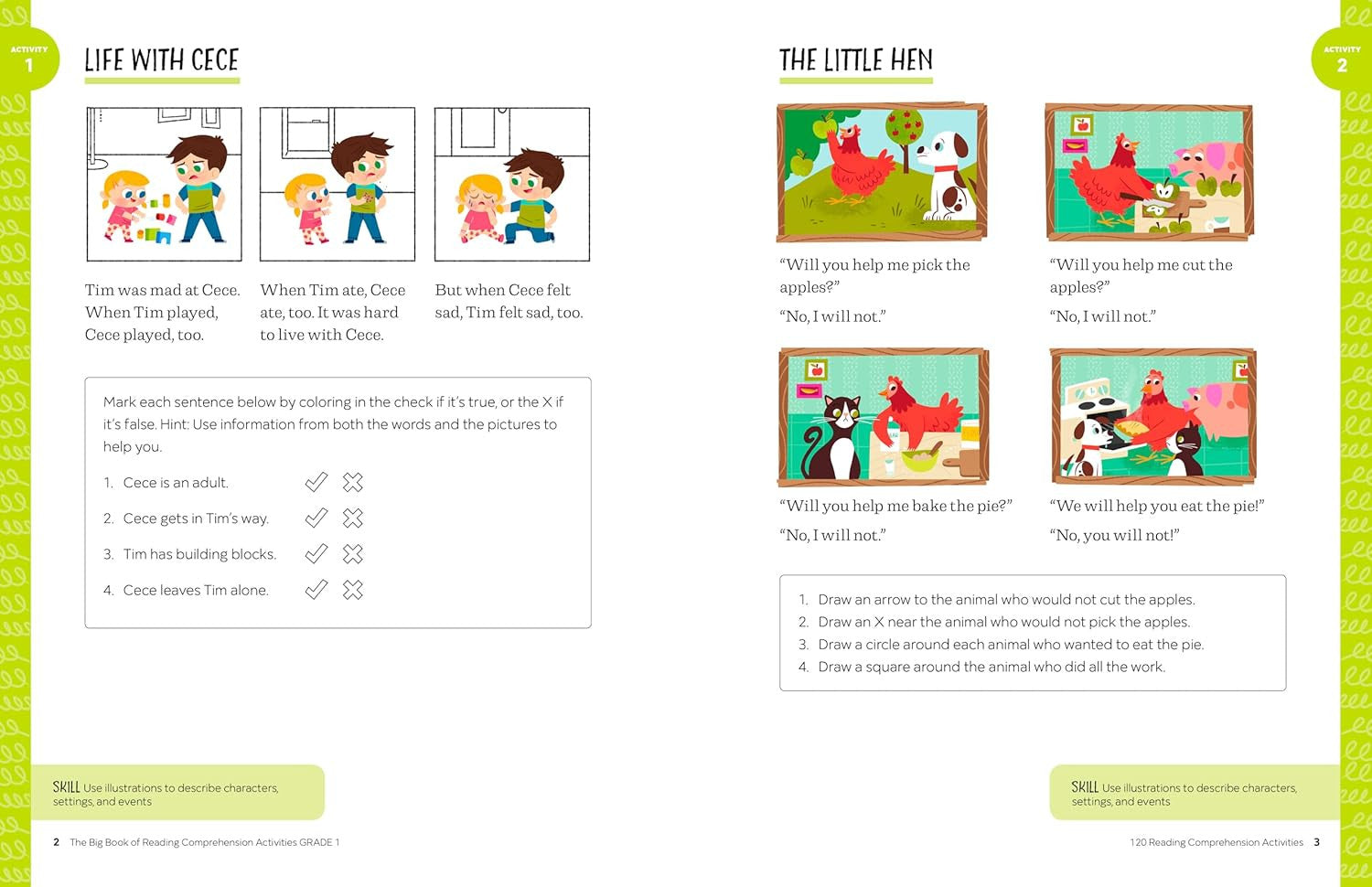 ACTIVITY
1

LIFE WITH CECE

Tim was mad at Cece. When Tim played, Cece played, too.

When Tim ate, Cece ate, too. It was hard to live with Cece.

But when Cece felt sad, Tim felt sad, too.

Mark each sentence below by coloring in the check if it's true, or the X if it's false. Hint: Use information from both the words and the pictures to help you.

1. Cece is an adult.
2. Cece gets in Tim's way.
3. Tim has building blocks.
4. Cece leaves Tim alone.

SKILL Use illustrations to describe characters, settings, and events

2 The Big Book of Reading Comprehension Activities GRADE 1

ACTIVITY
2

THE LITTLE HEN

"Will you help me pick the apples?"

"No, I will not."

"Will you help me cut the apples?"

"No, I will not."

"Will you help me bake the pie?"

"No, I will not."

"We will help you eat the pie!"

"No, you will not!"

1. Draw an arrow to the animal who would not cut the apples.
2. Draw an X near the animal who would not pick the apples.
3. Draw a circle around each animal who wanted to eat the pie.
4. Draw a square around the animal who did all the work.

SKILL Use illustrations to describe characters, settings, and events

120 Reading Comprehension Activities 3