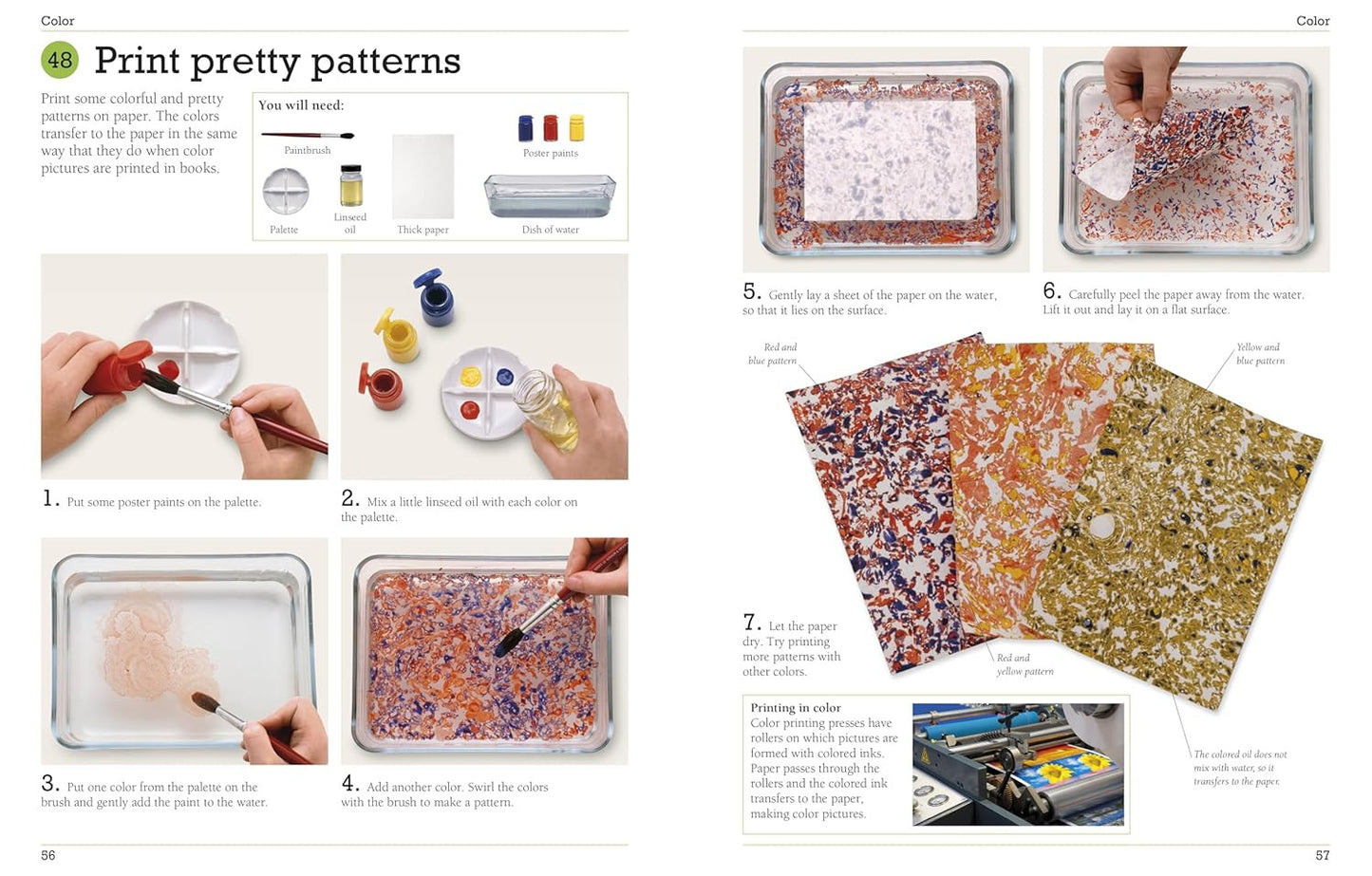 Color

48 Print pretty patterns

Print some colorful and pretty patterns on paper. The colors transfer to the paper in the same way that they do when color pictures are printed in books.

You will need:

Paintbrush

Palette

Linseed oil

Thick paper

Poster paints

Dish of water

1. Put some poster paints on the palette.

2. Mix a little linseed oil with each color on the palette.

3. Put one color from the palette on the brush and gently add the paint to the water.

4. Add another color. Swirl the colors with the brush to make a pattern.

56

Color

5. Gently lay a sheet of the paper on the water, so that it lies on the surface.

6. Carefully peel the paper away from the water. Lift it out and lay it on a flat surface.

Red and blue pattern

Yellow and blue pattern

7. Let the paper dry. Try printing more patterns with other colors.

Red and yellow pattern

Printing in color
Color printing presses have rollers on which pictures are formed with colored inks. Paper passes through the rollers and the colored ink transfers to the paper, making color pictures.

The colored oil does not mix with water, so it transfers to the paper.

57