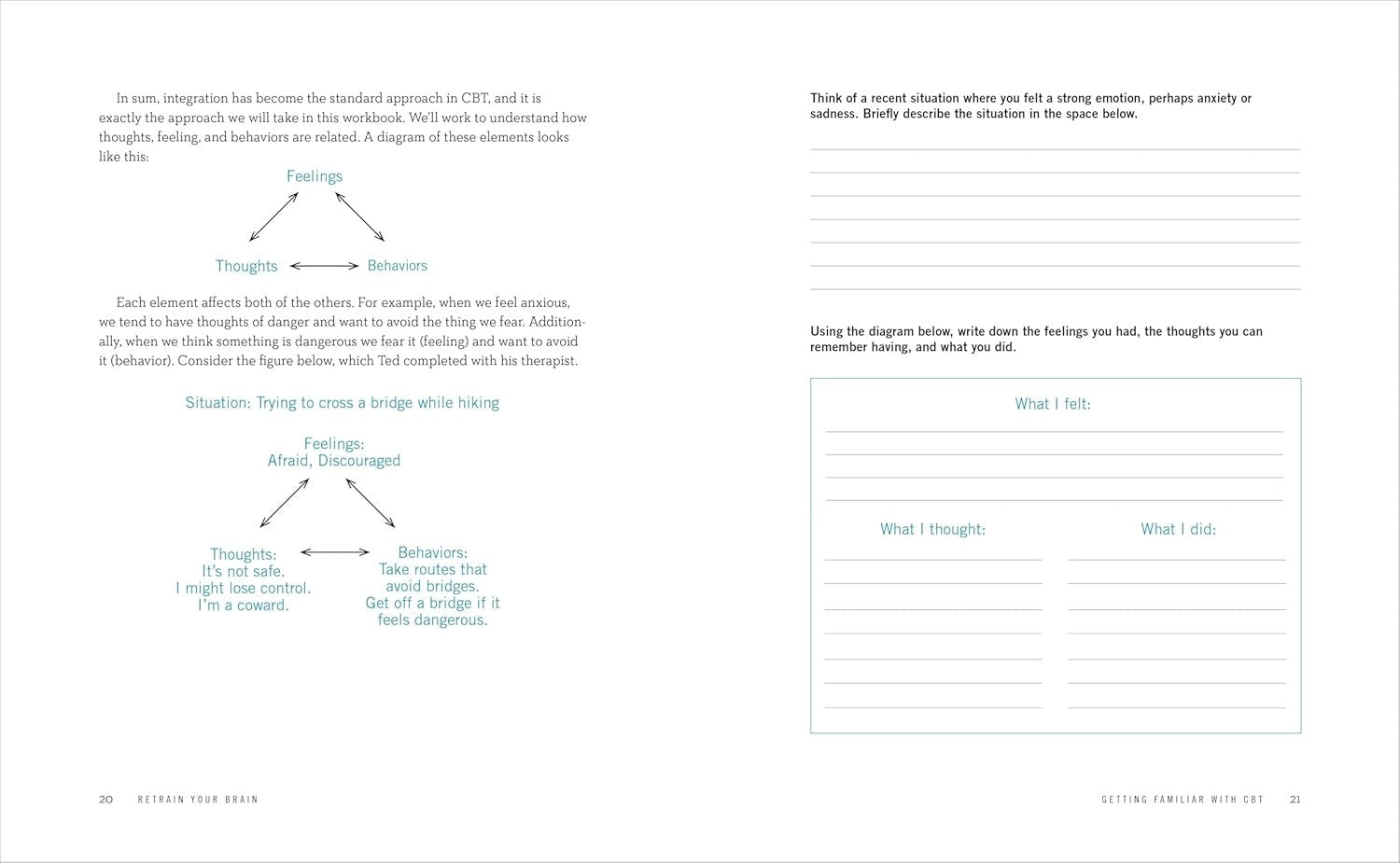 In sum, integration has become the standard approach in CBT, and it is exactly the approach we will take in this workbook. We'll work to understand how thoughts, feeling, and behaviors are related. A diagram of these elements looks like this:

Feelings

Thoughts

Behaviors

Each element affects both of the others. For example, when we feel anxious, we tend to have thoughts of danger and want to avoid the thing we fear. Additionally, when we think something is dangerous we fear it (feeling) and want to avoid it (behavior). Consider the figure below, which Ted completed with his therapist.

Situation: Trying to cross a bridge while hiking

Feelings:
Afraid, Discouraged

Thoughts:
It's not safe.
I might lose control.
I'm a coward.

Behaviors:
Take routes that avoid bridges.
Get off a bridge if it feels dangerous.

20 RETRAIN YOUR BRAIN

Think of a recent situation where you felt a strong emotion, perhaps anxiety or sadness. Briefly describe the situation in the space below.

Using the diagram below, write down the feelings you had, the thoughts you can remember having, and what you did.

What I felt:

What I thought:

What I did:

GETTING FAMILIAR WITH CBT 21