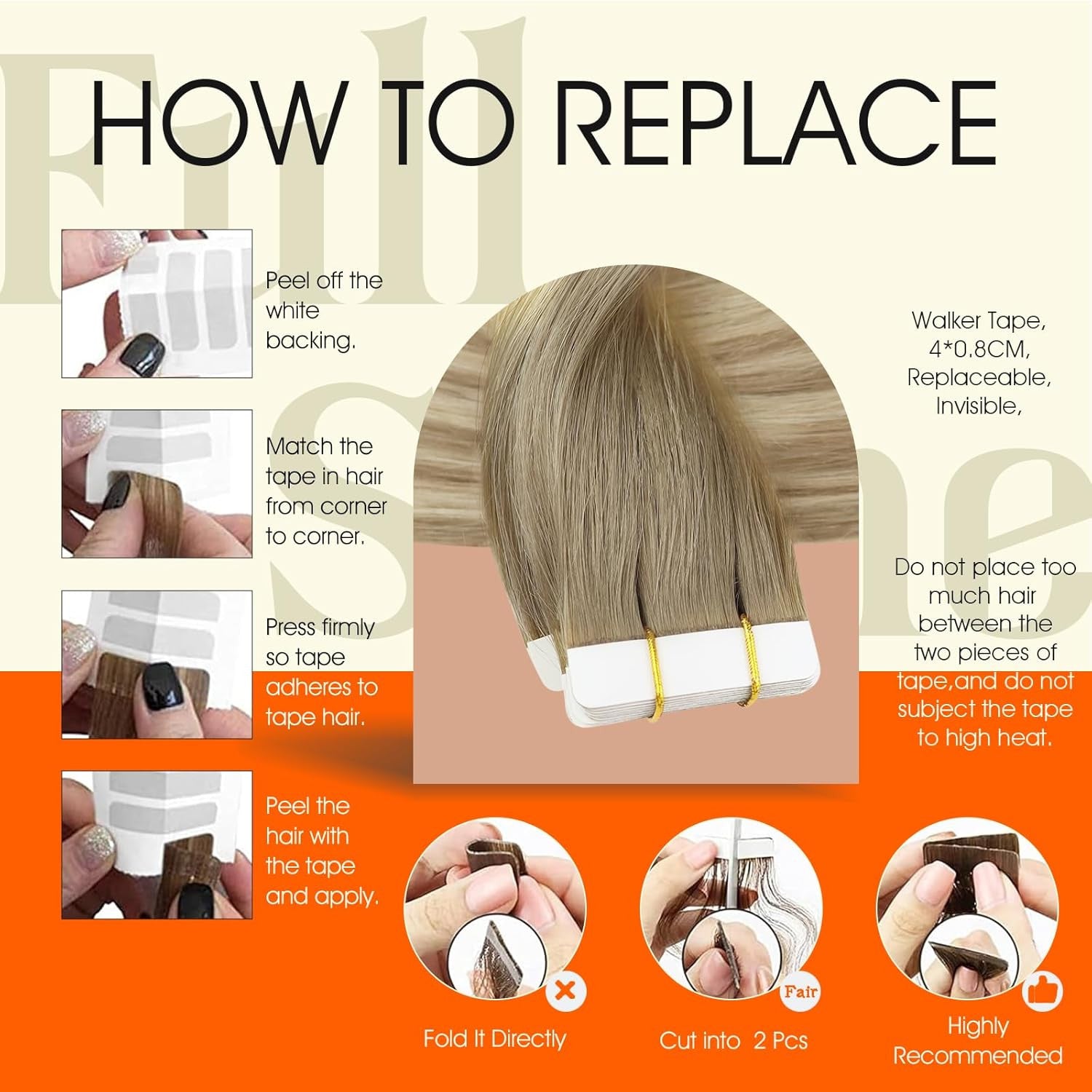 Full Shine

HOW TO REPLACE

Peel off the white backing.

Match the tape in hair from corner to corner.

Press firmly so tape adheres to tape hair.

Peel the hair with the tape and apply.

Walker Tape, 4*0.8CM, Replaceable, Invisible,

Do not place too much hair between the two pieces of tape,and do not subject the tape to high heat.

Fold It Directly

Fair

Cut into 2 Pcs

Highly Recommended