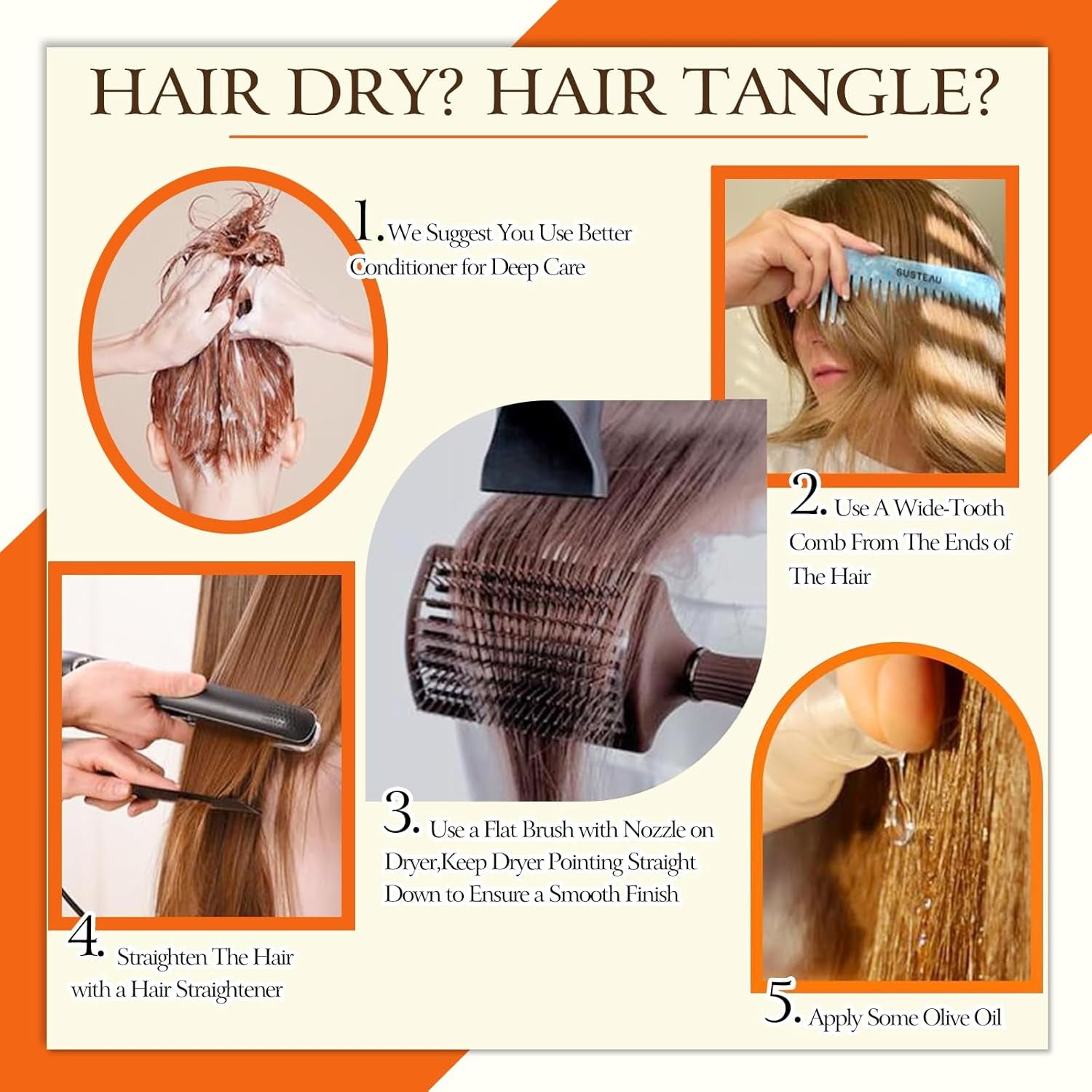 HAIR DRY? HAIR TANGLE?

1. We Suggest You Use Better Conditioner for Deep Care

GUSTEAU

2. Use A Wide-Tooth Comb From The Ends of The Hair

3. Use a Flat Brush with Nozzle on Dryer,Keep Dryer Pointing Straight Down to Ensure a Smooth Finish

4. Straighten The Hair with a Hair Straightener

5. Apply Some Olive Oil