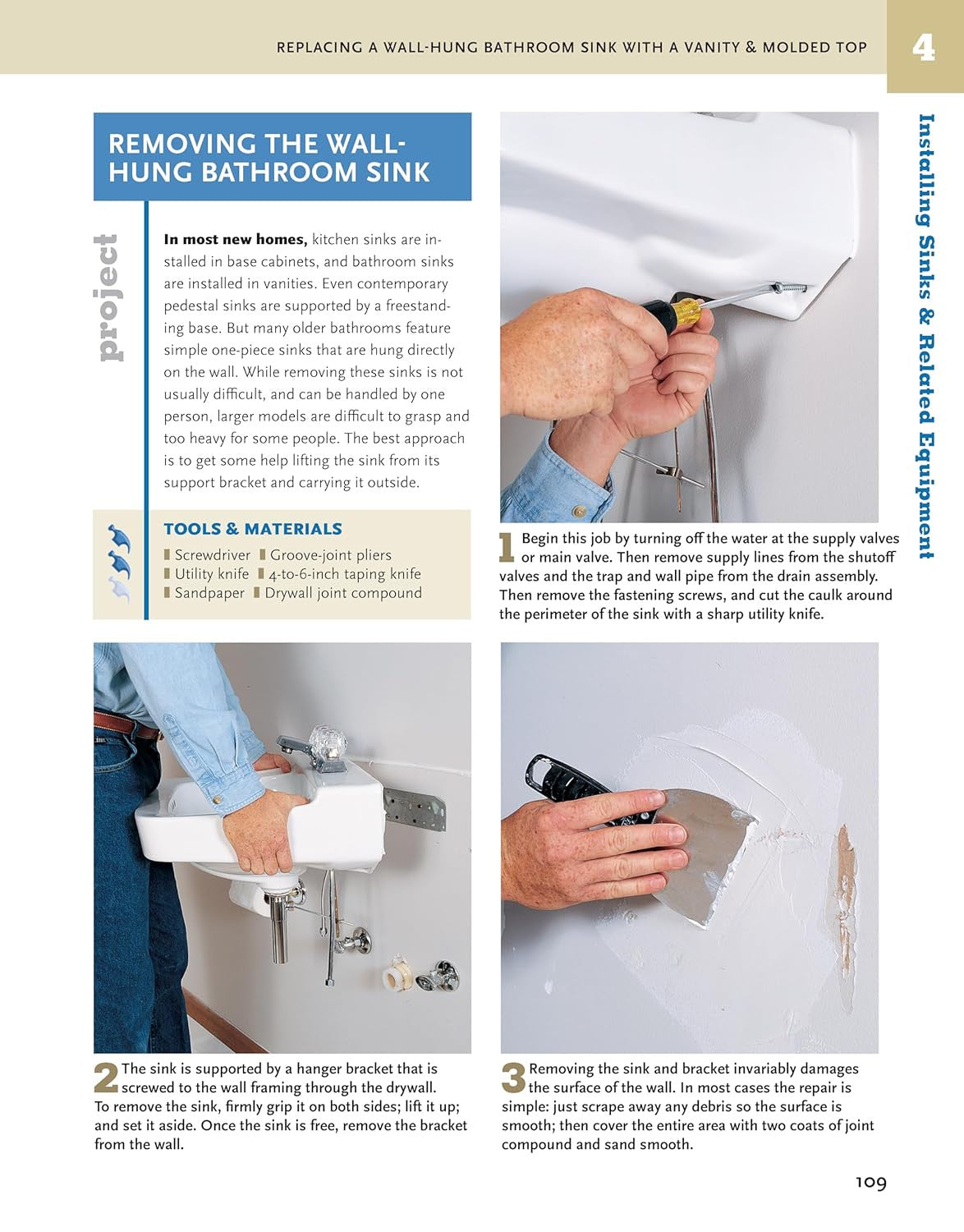 REPLACING A WALL-HUNG BATHROOM SINK WITH A VANITY & MOLDED TOP

4

Installing Sinks & Related Equipment

REMOVING THE WALL-HUNG BATHROOM SINK

project

**In most new homes,** kitchen sinks are installed in base cabinets, and bathroom sinks are installed in vanities. Even contemporary pedestal sinks are supported by a freestanding base. But many older bathrooms feature simple one-piece sinks that are hung directly on the wall. While removing these sinks is not usually difficult, and can be handled by one person, larger models are difficult to grasp and too heavy for some people. The best approach is to get some help lifting the sink from its support bracket and carrying it outside.

TOOLS & MATERIALS

Screwdriver
Groove-joint pliers
Utility knife
4-to-6-inch taping knife
Sandpaper
Drywall joint compound

1 Begin this job by turning off the water at the supply valves or main valve. Then remove supply lines from the shutoff valves and the trap and wall pipe from the drain assembly. Then remove the fastening screws, and cut the caulk around the perimeter of the sink with a sharp utility knife.

2 The sink is supported by a hanger bracket that is screwed to the wall framing through the drywall. To remove the sink, firmly grip it on both sides; lift it up; and set it aside. Once the sink is free, remove the bracket from the wall.

3 Removing the sink and bracket invariably damages the surface of the wall. In most cases the repair is simple: just scrape away any debris so the surface is smooth; then cover the entire area with two coats of joint compound and sand smooth.

109