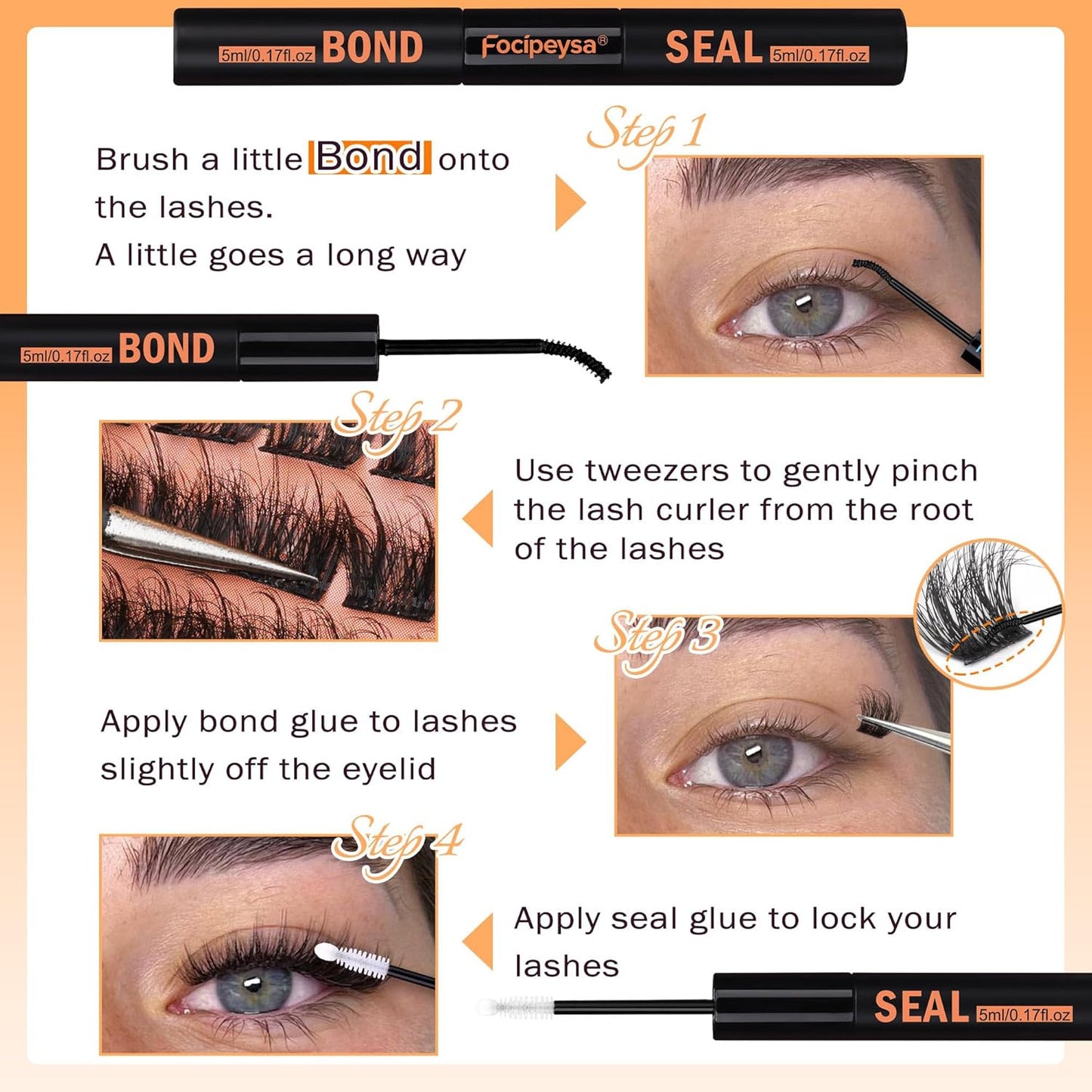 5ml/0.17fl.oz BOND Focipeysa® SEAL 5ml/0.17fl.oz

Step 1

Brush a little Bond onto the lashes.
A little goes a long way

5ml/0.17fl.oz BOND

Step 2

Use tweezers to gently pinch the lash curler from the root of the lashes

Step 3

Apply bond glue to lashes slightly off the eyelid

Step 4

Apply seal glue to lock your lashes

SEAL 5ml/0.17fl.oz