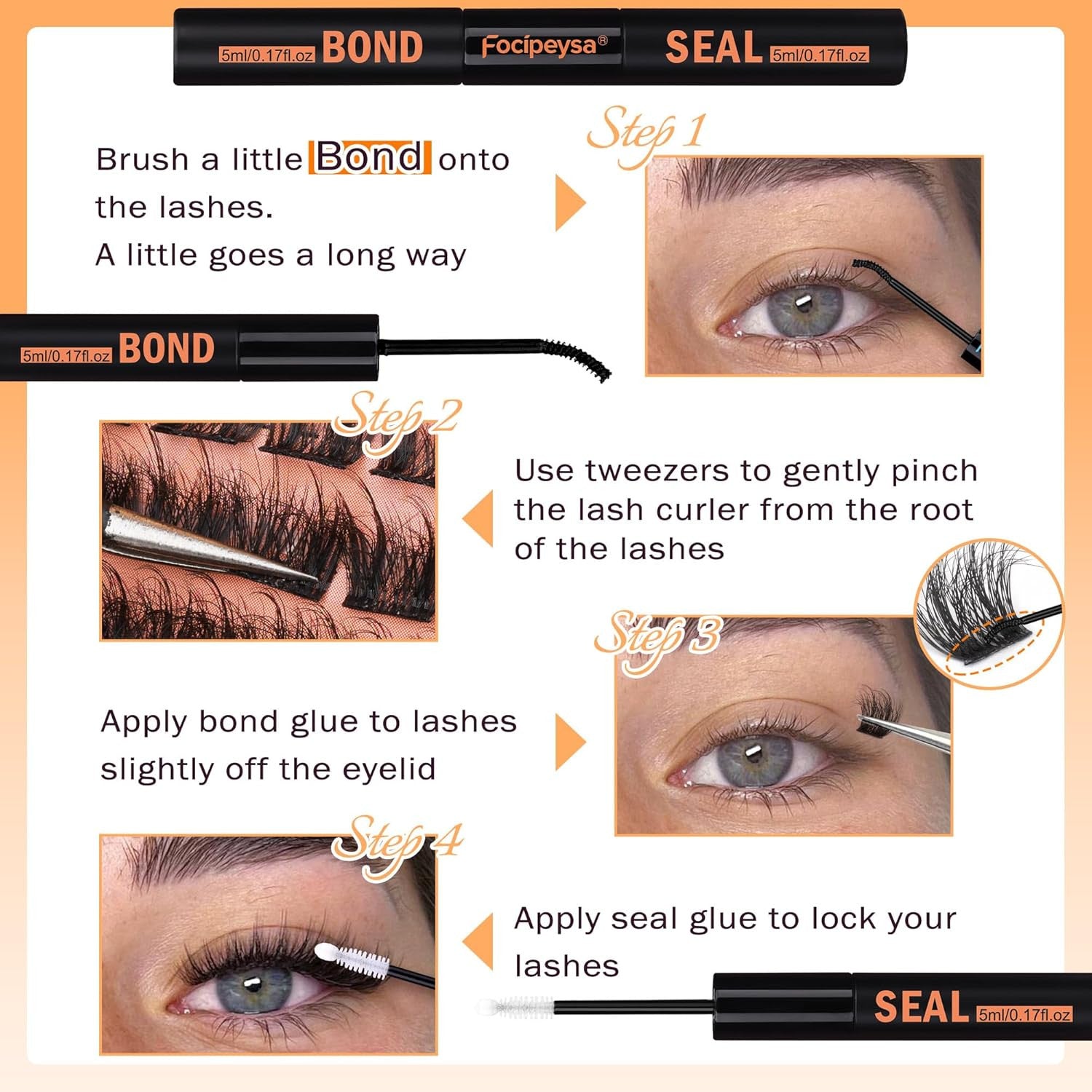 5ml/0.17fl.oz BOND Focipeysa® SEAL 5ml/0.17fl.oz

Step 1

Brush a little Bond onto the lashes.
A little goes a long way

5ml/0.17fl.oz BOND

Step 2

Use tweezers to gently pinch the lash curler from the root of the lashes

Step 3

Apply bond glue to lashes slightly off the eyelid

Step 4

Apply seal glue to lock your lashes

SEAL 5ml/0.17fl.oz