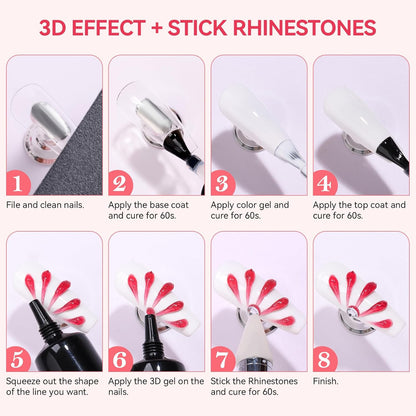 3D EFFECT + STICK RHINESTONES

1
File and clean nails.

2
Apply the base coat and cure for 60s.

3
Apply color gel and cure for 60s.

4
Apply the top coat and cure for 60s.

5
Squeeze out the shape of the line you want.

6
Apply the 3D gel on the nails.

7
Stick the Rhinestones and cure for 60s.

8
Finish.