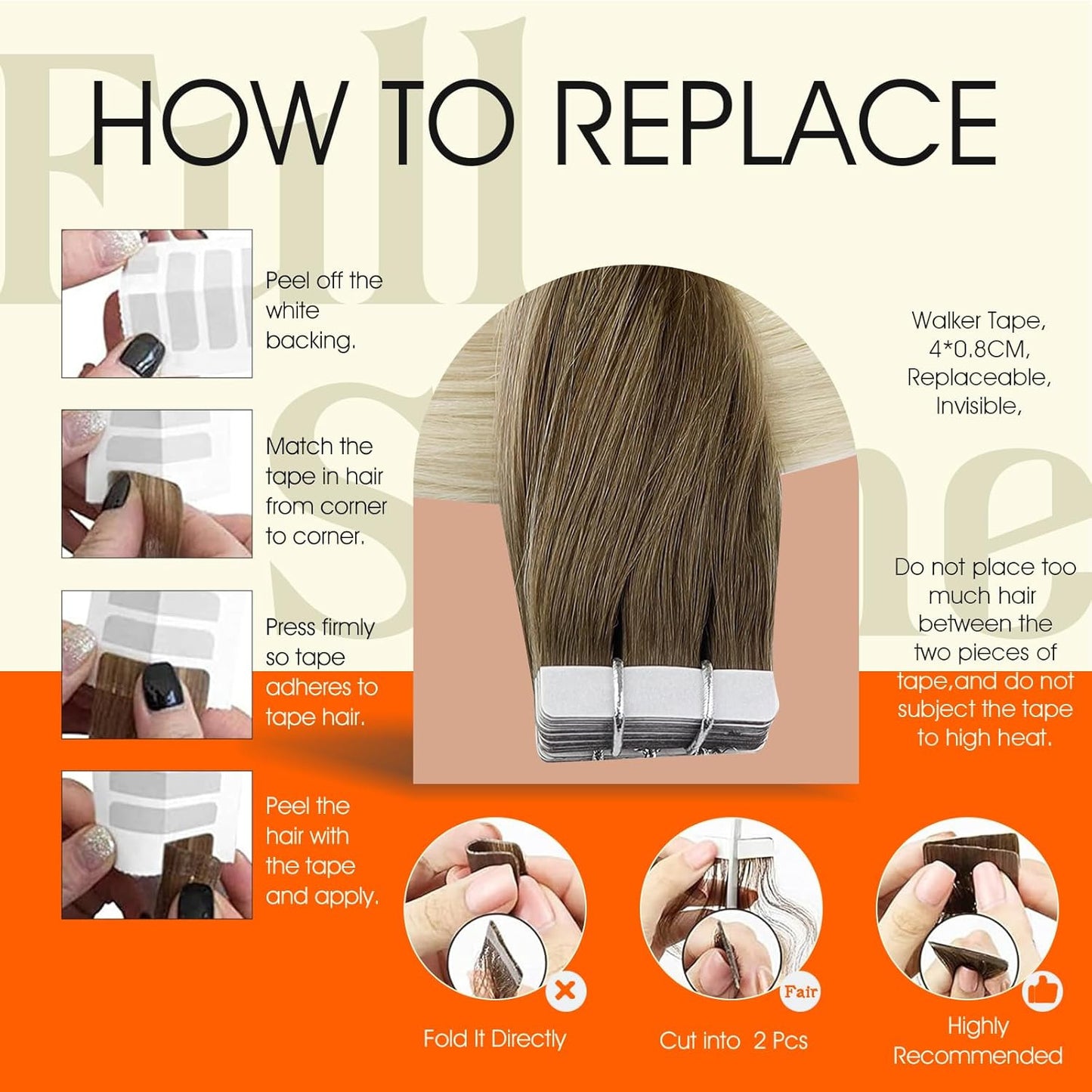 Full Shine

HOW TO REPLACE

Peel off the white backing.

Match the tape in hair from corner to corner.

Press firmly so tape adheres to tape hair.

Peel the hair with the tape and apply.

Walker Tape, 4*0.8CM, Replaceable, Invisible,

Do not place too much hair between the two pieces of tape,and do not subject the tape to high heat.

Fold It Directly

Fair

Cut into 2 Pcs

Highly Recommended