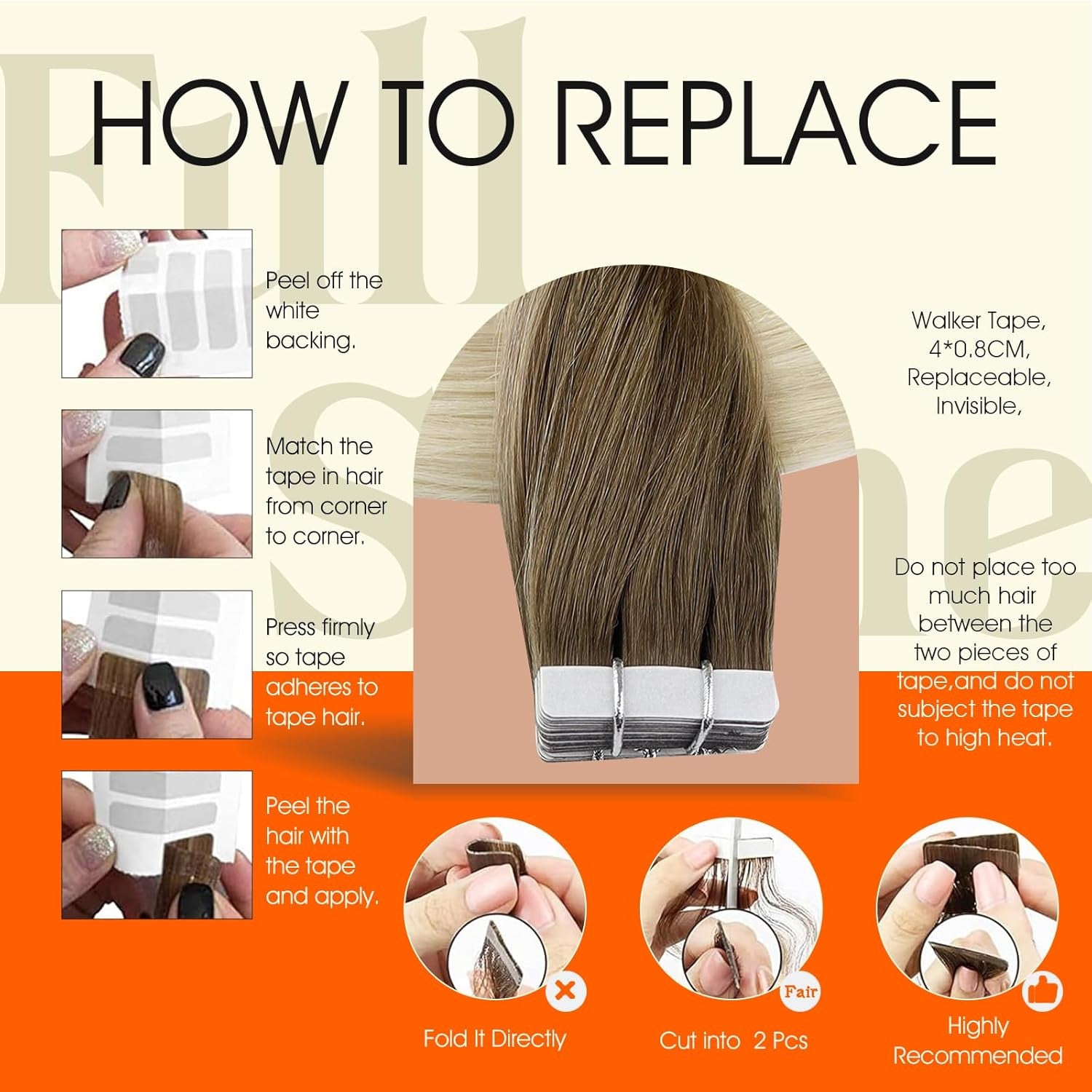 Full Shine

HOW TO REPLACE

Peel off the white backing.

Match the tape in hair from corner to corner.

Press firmly so tape adheres to tape hair.

Peel the hair with the tape and apply.

Walker Tape, 4*0.8CM, Replaceable, Invisible,

Do not place too much hair between the two pieces of tape,and do not subject the tape to high heat.

Fold It Directly

Fair

Cut into 2 Pcs

Highly Recommended