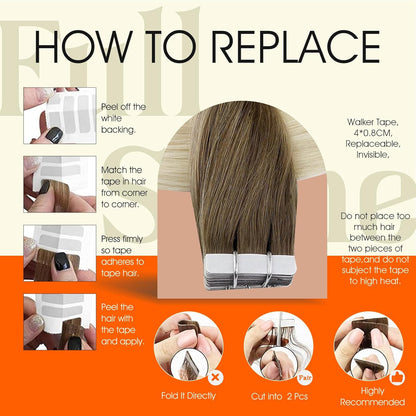 Full Shine

HOW TO REPLACE

Peel off the white backing.

Match the tape in hair from corner to corner.

Press firmly so tape adheres to tape hair.

Peel the hair with the tape and apply.

Walker Tape, 4*0.8CM, Replaceable, Invisible.

Do not place too much hair between the two pieces of tape,and do not subject the tape to high heat.

Fold It Directly

Fair

Cut into 2 Pcs

Highly Recommended