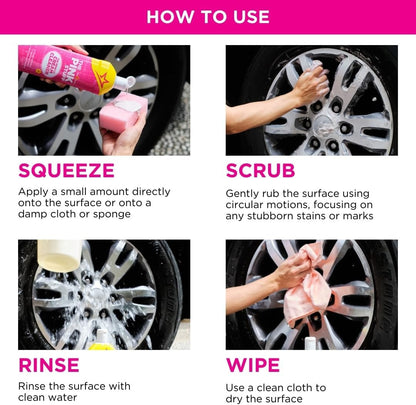 HOW TO USE

THE PINK STUFF CREAM CLEANER

SQUEEZE

Apply a small amount directly onto the surface or onto a damp cloth or sponge

SCRUB

Gently rub the surface using circular motions, focusing on any stubborn stains or marks

RINSE

Rinse the surface with clean water

WIPE

Use a clean cloth to dry the surface